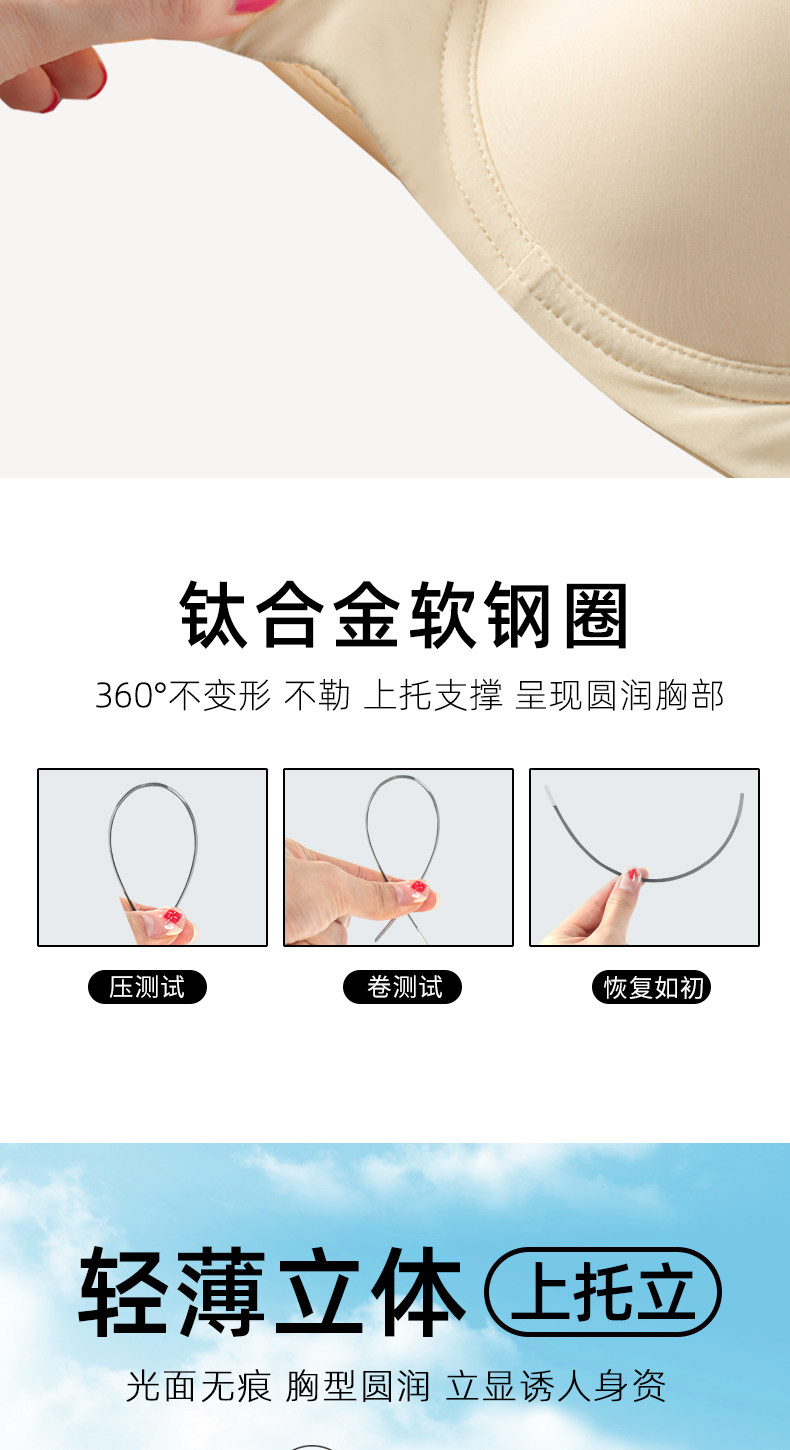 钛合金软钢圈

360°不变形 不勒 上托支撑 呈现圆润胸部

压测试

卷测试

恢复如初

轻薄立体 上托立

光面无痕 胸型圆润 立显诱人身资