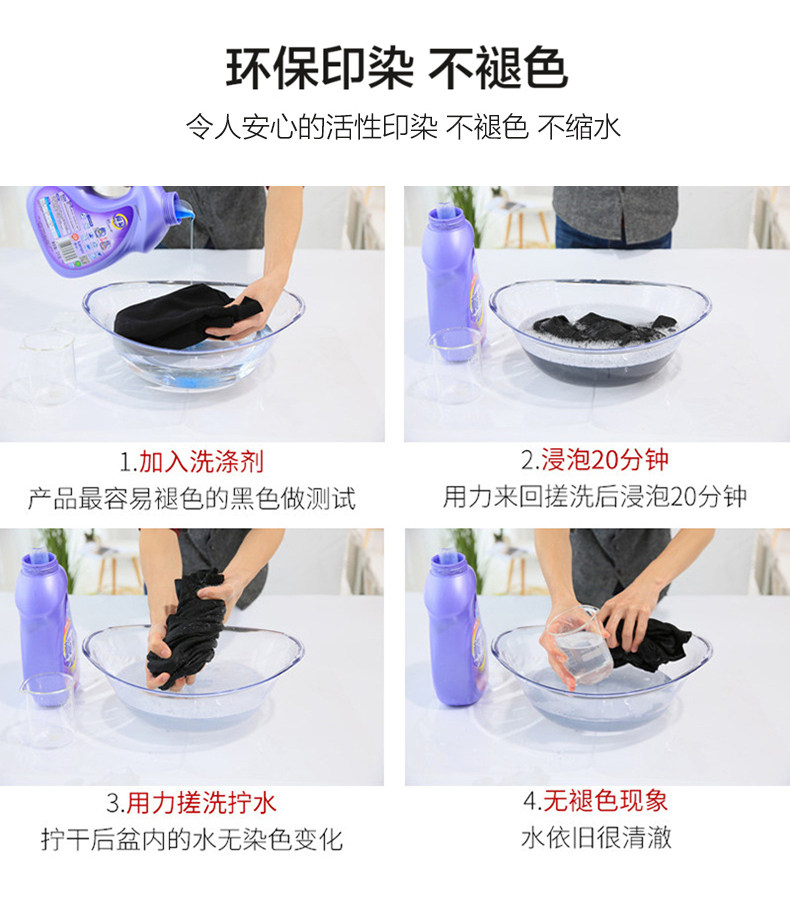 环保印染 不褪色

令人安心的活性印染 不褪色 不缩水

1.加入洗涤剂
产品最容易褪色的黑色做测试

2.浸泡20分钟
用力来回搓洗后浸泡20分钟

3.用力搓洗拧水
拧干后盆内的水无染色变化

4.无褪色现象
水依旧很清澈