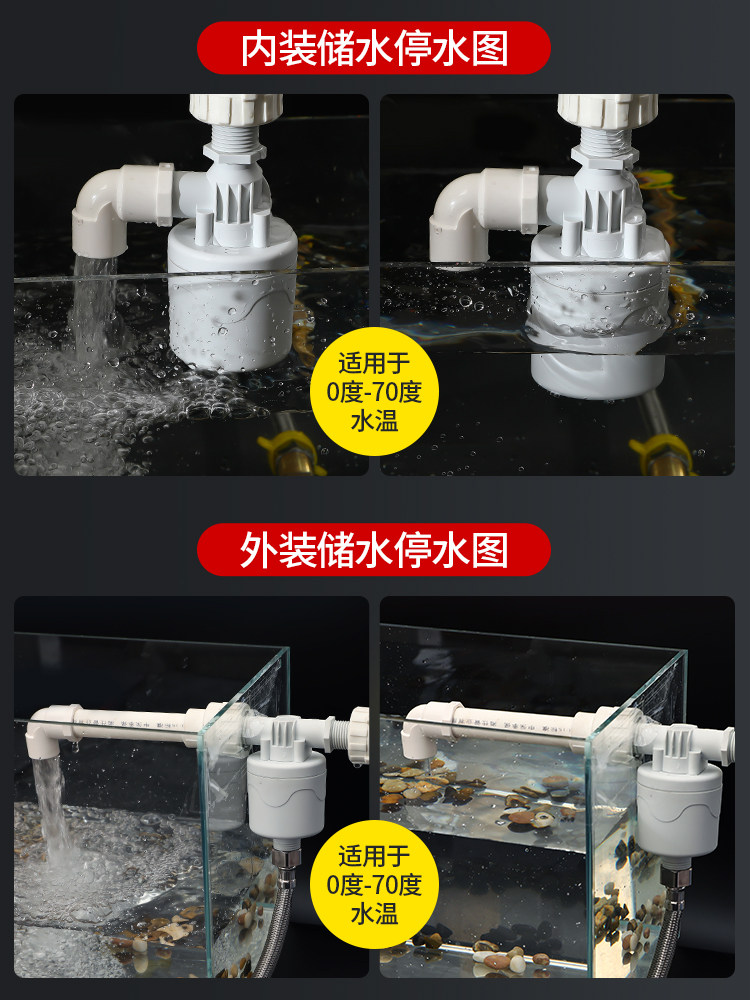 内装储水停水图

适用于
0度-70度
水温

外装储水停水图

适用于
0度-70度
水温