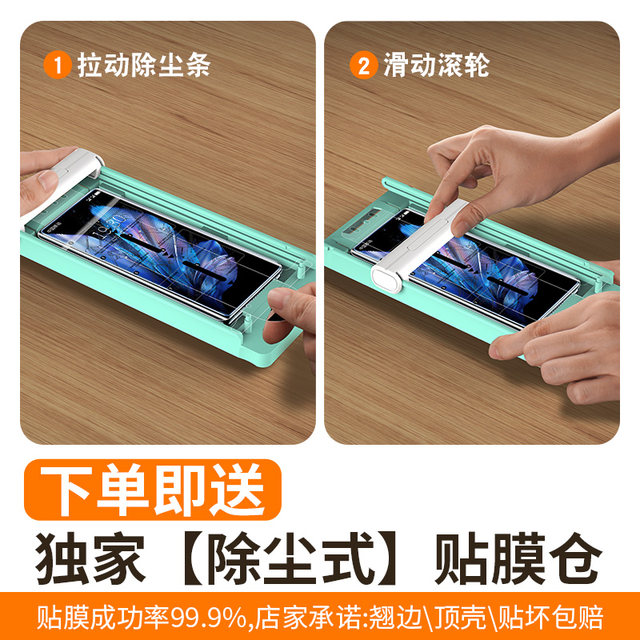 1 拉动除尘条

2 滑动滚轮

下单即送

独家【除尘式】贴膜仓

贴膜成功率99.9%,店家承诺:翘边\顶壳\贴坏包赔