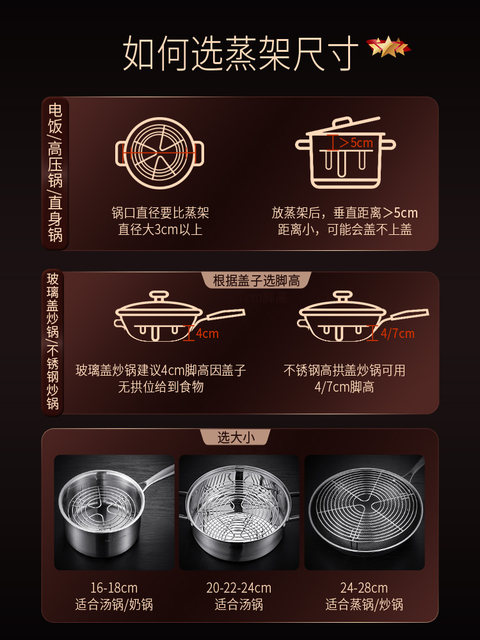 如何选蒸架尺寸

电饭/高压锅/直身锅

>5cm

锅口直径要比蒸架直径大3cm以上

放蒸架后，垂直距离>5cm 距离小，可能会盖不上盖

玻璃盖炒锅/不锈钢炒锅

根据盖子选脚高

4cm

4/7cm

玻璃盖炒锅建议4cm脚高因盖子无拱位给到食物

不锈钢高拱盖炒锅可用4/7cm脚高

选大小

16-18cm 适合汤锅/奶锅

20-22-24cm 适合汤锅

24-28cm 适合蒸锅/炒锅