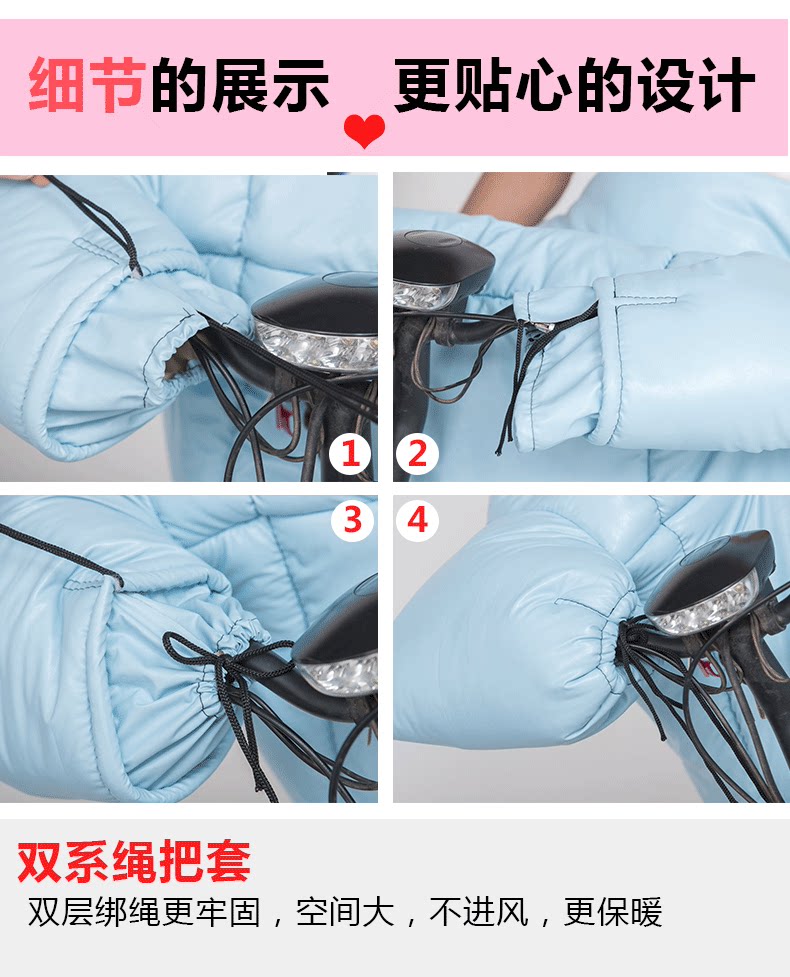 细节的展示 更贴心的设计

1
2
3
4

双系绳把套
双层绑绳更牢固，空间大，不进风，更保暖