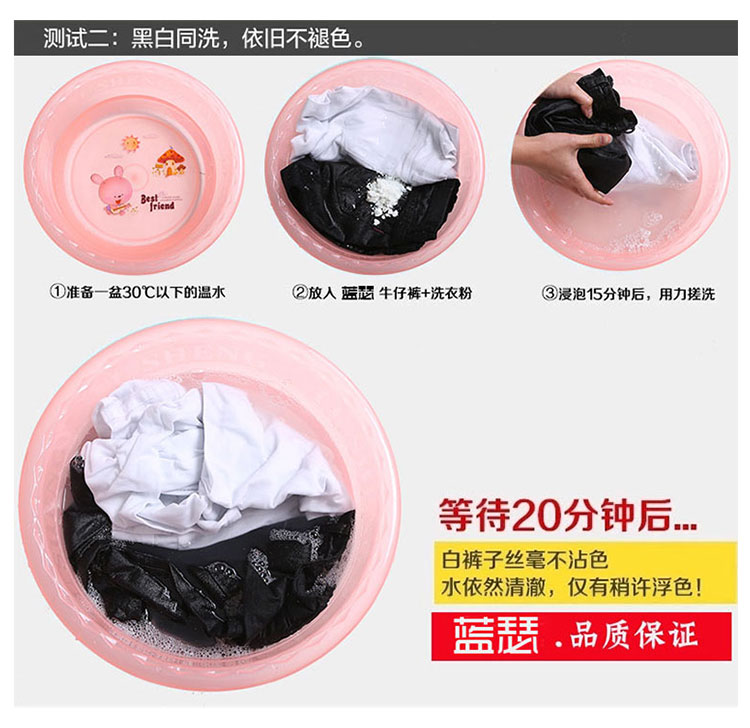 测试二：黑白同洗，依旧不褪色。

Best friend

①准备一盆30℃以下的温水

②放入 蓝瑟 牛仔裤+洗衣粉

③浸泡15分钟后，用力搓洗

等待20分钟后...

白裤子丝毫不沾色
水依然清澈，仅有稍许浮色！

蓝瑟 .品质保证