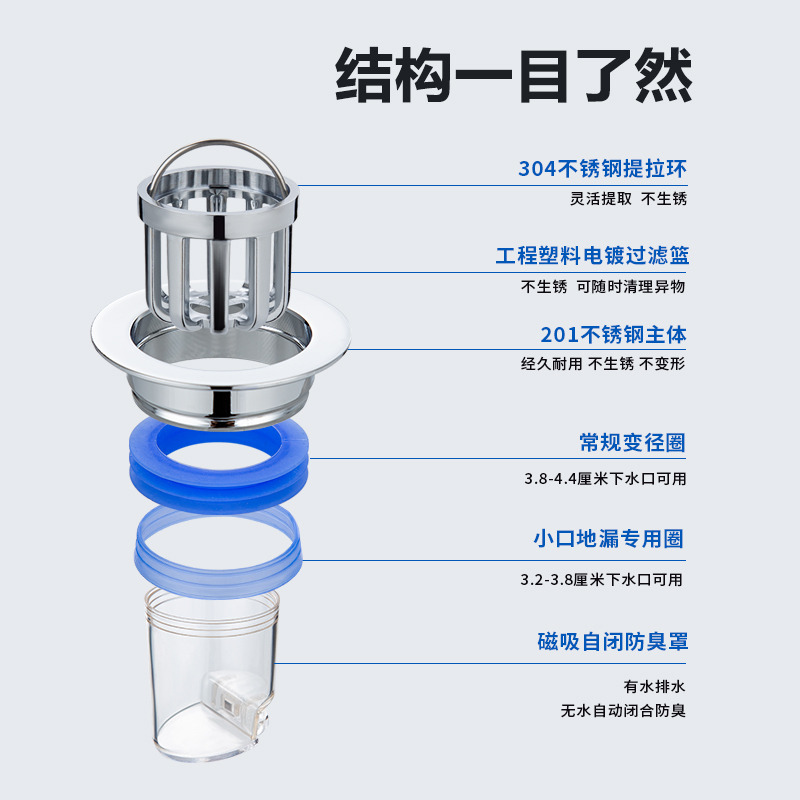 结构一目了然

304不锈钢提拉环
灵活提取 不生锈

工程塑料电镀过滤篮
不生锈 可随时清理异物

201不锈钢主体
经久耐用 不生锈 不变形

常规变径圈
3.8-4.4厘米下水口可用

小口地漏专用圈
3.2-3.8厘米下水口可用

磁吸自闭防臭罩
有水排水
无水自动闭合防臭