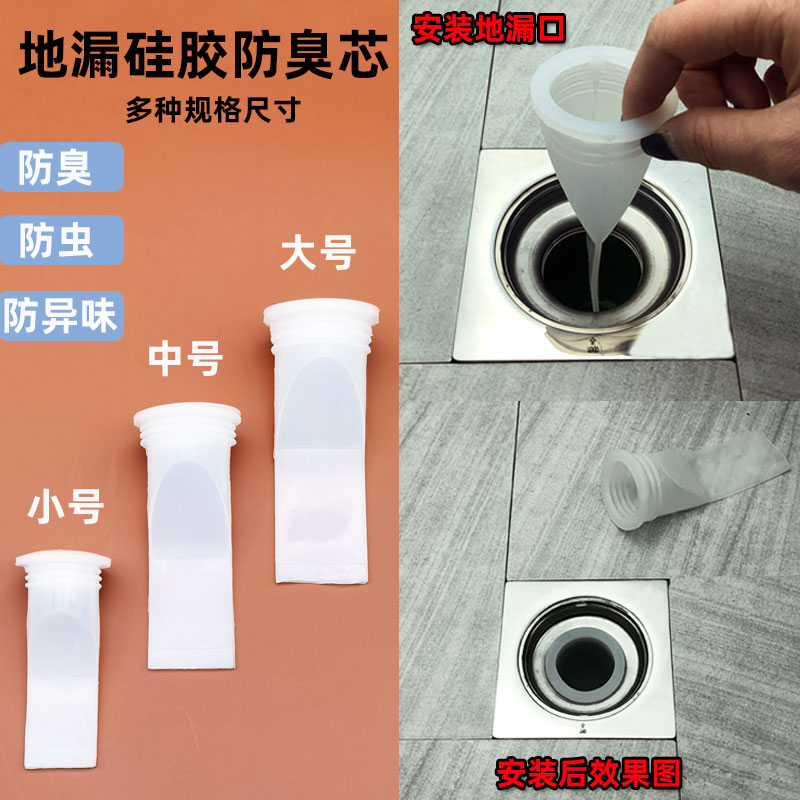 地漏硅胶防臭芯
多种规格尺寸

防臭
防虫
防异味

大号
中号
小号

安装地漏口

安装后效果图