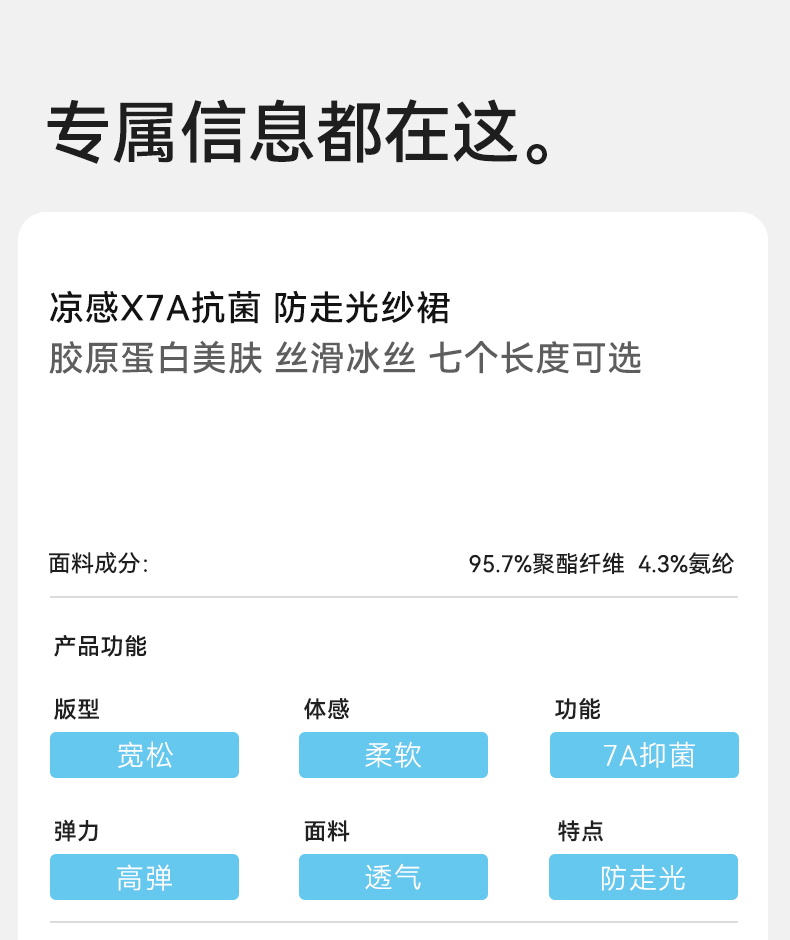 专属信息都在这。

凉感X7A抗菌 防走光纱裙
胶原蛋白美肤 丝滑冰丝 七个长度可选

面料成分: 95.7%聚酯纤维 4.3%氨纶

产品功能

版型
宽松

体感
柔软

功能
7A抑菌

弹力
高弹

面料
透气

特点
防走光