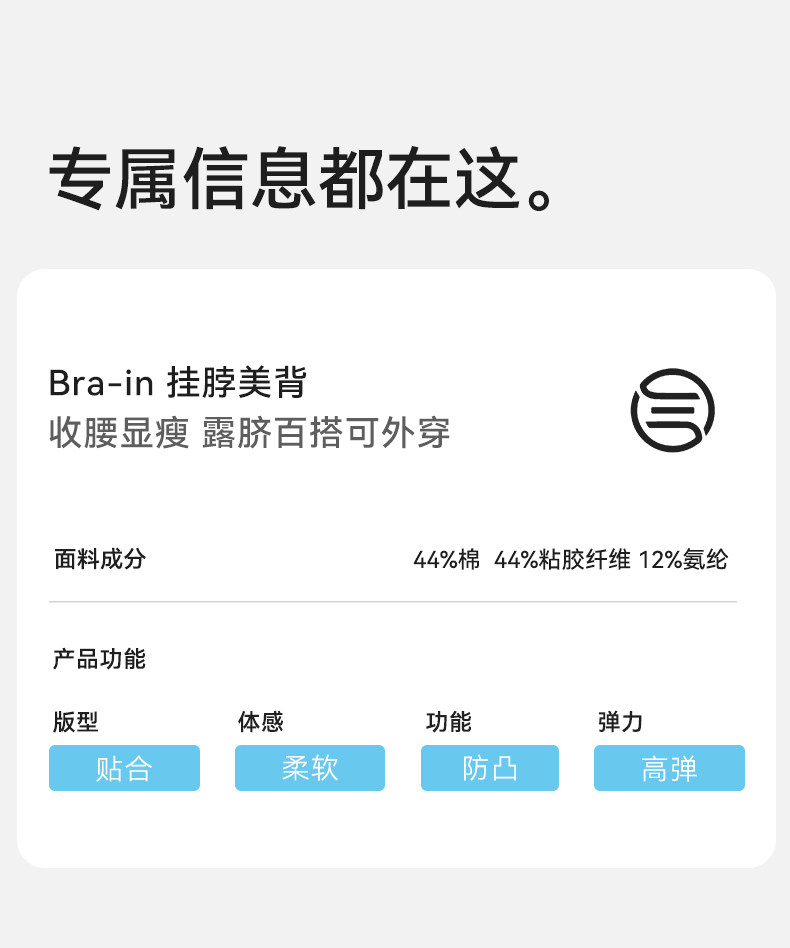 专属信息都在这。

Bra-in 挂脖美背
收腰显瘦 露脐百搭可外穿

面料成分 44%棉 44%粘胶纤维 12%氨纶

产品功能

版型
贴合

体感
柔软

功能
防凸

弹力
高弹