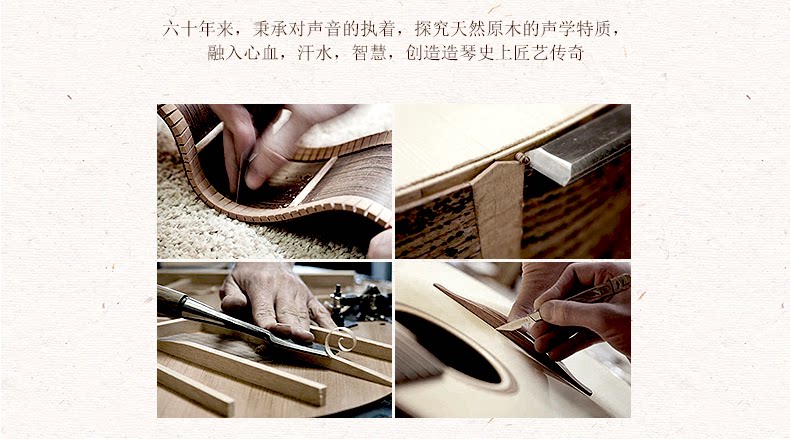 六十年来，秉承对声音的执着，探究天然原木的声学特质，
融入心血，汗水，智慧，创造造琴史上匠艺传奇