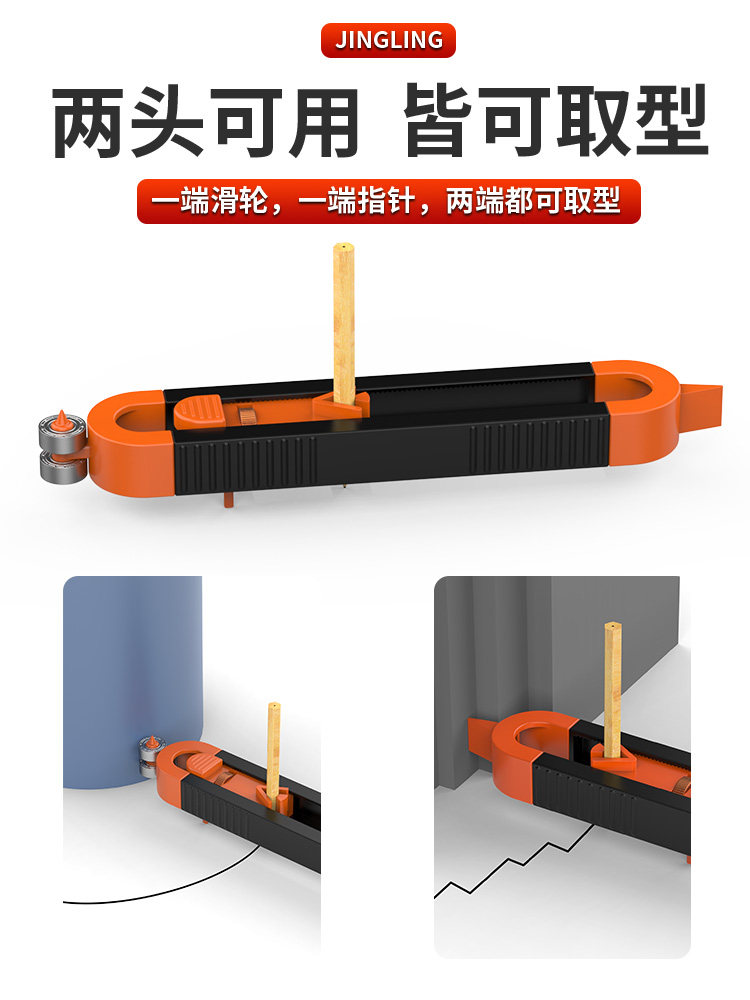 JINGLING

两头可用 皆可取型

一端滑轮，一端指针，两端都可取型