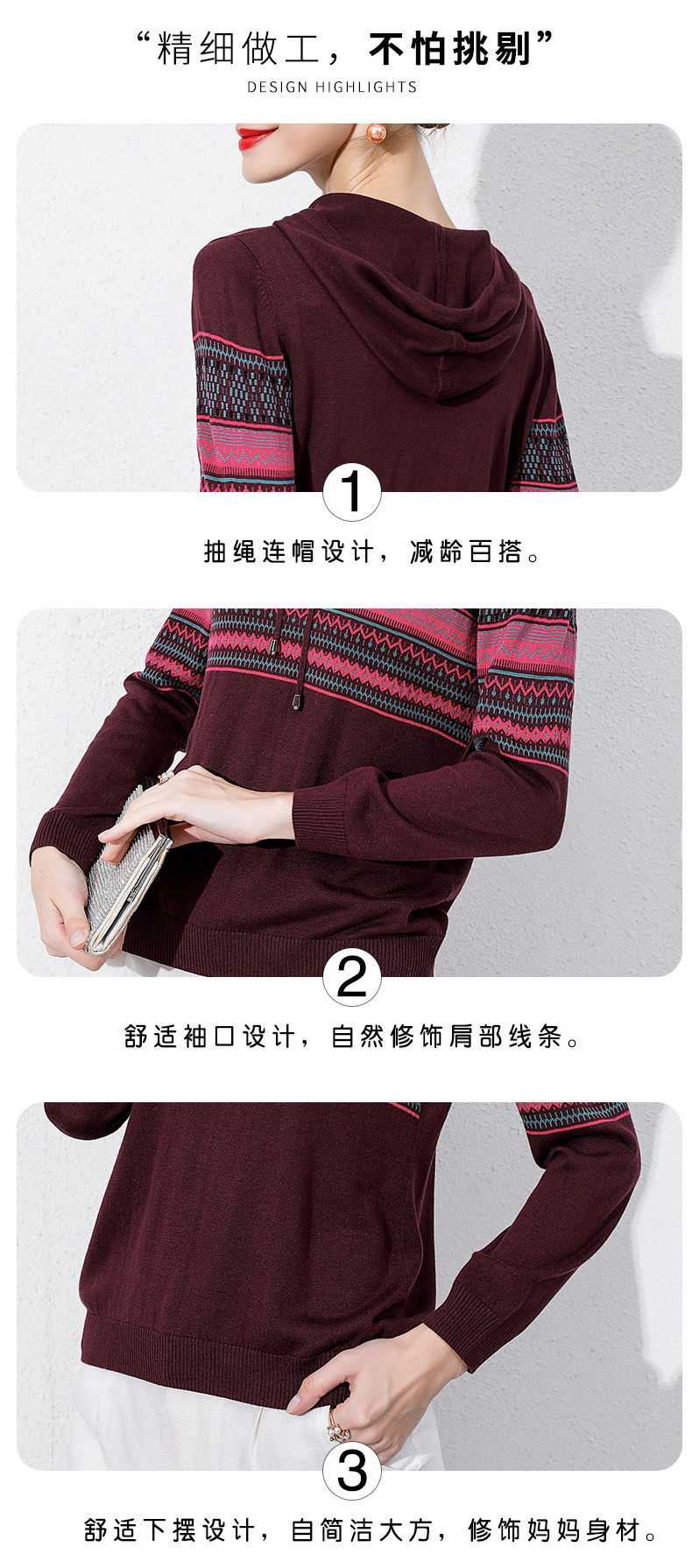 “精细做工，不怕挑剔”
DESIGN HIGHLIGHTS

1
抽绳连帽设计，减龄百搭。

2
舒适袖口设计，自然修饰肩部线条。

3
舒适下摆设计，自简洁大方，修饰妈妈身材。