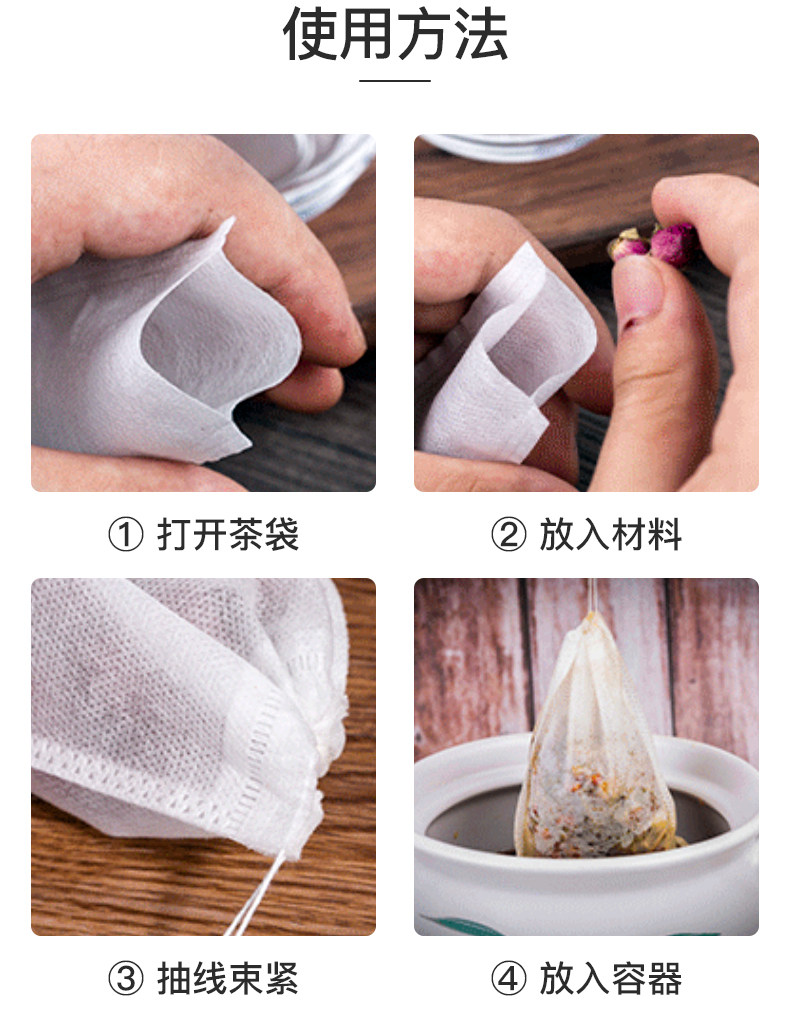 使用方法

① 打开茶袋

② 放入材料

③ 抽线束紧

④ 放入容器