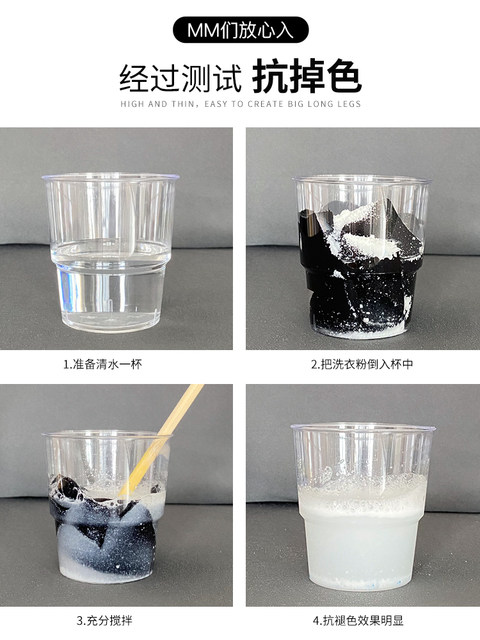 MM们放心入

经过测试 抗掉色

HIGH AND THIN, EASY TO CREATE BIG LONG LEGS

1.准备清水一杯

2.把洗衣粉倒入杯中

3.充分搅拌

4.抗褪色效果明显