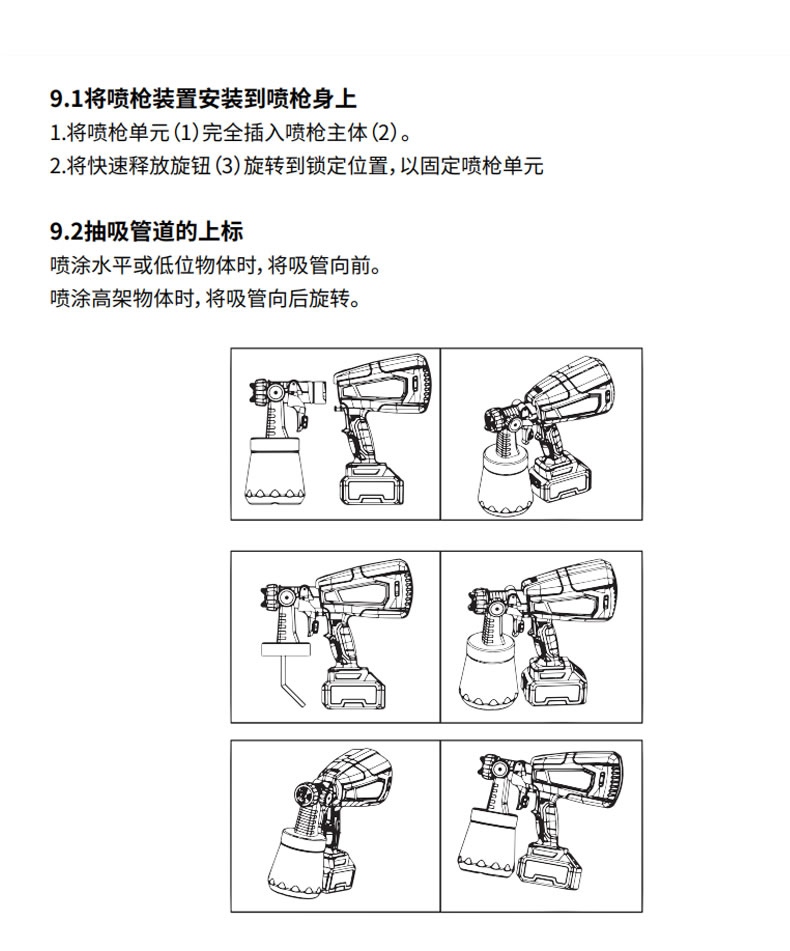 9.1将喷枪装置安装到喷枪身上

1.将喷枪单元(1)完全插入喷枪主体(2)。

2.将快速释放旋钮(3)旋转到锁定位置,以固定喷枪单元

9.2抽吸管道的上标

喷涂水平或低位物体时,将吸管向前。

喷涂高架物体时,将吸管向后旋转。