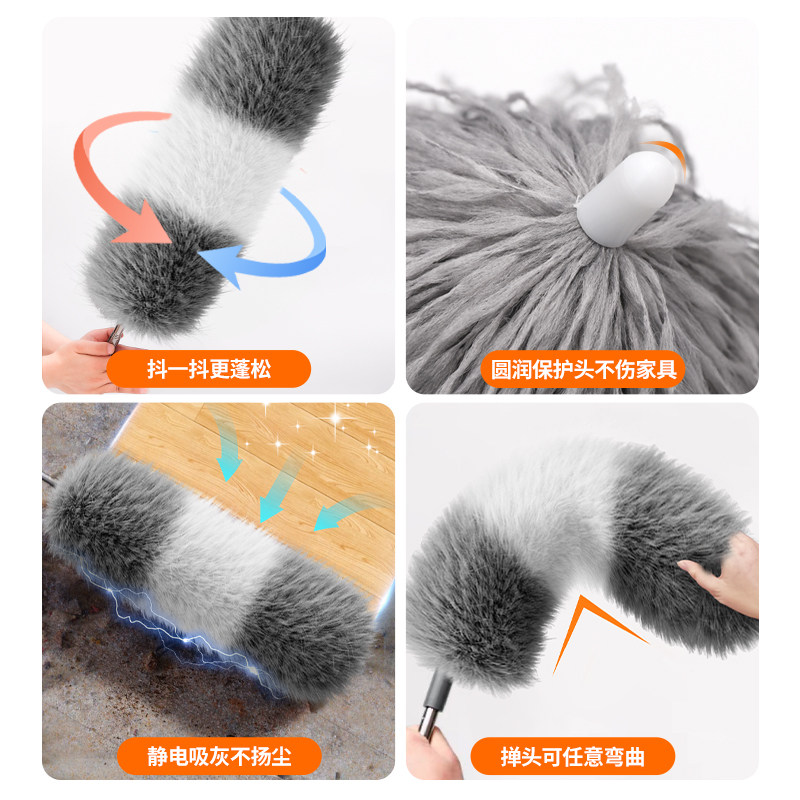 抖一抖更蓬松

圆润保护头不伤家具

静电吸灰不扬尘

掸头可任意弯曲