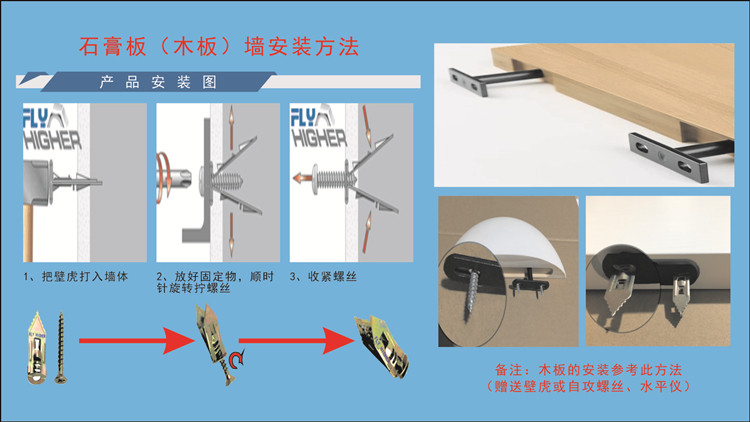 石膏板（木板）墙安装方法

产品安装图

FLY HIGHER

FLY HIGHER

1、把壁虎打入墙体

2、放好固定物，顺时针旋转拧螺丝

3、收紧螺丝

备注：木板的安装参考此方法
（赠送壁虎或自攻螺丝、水平仪）