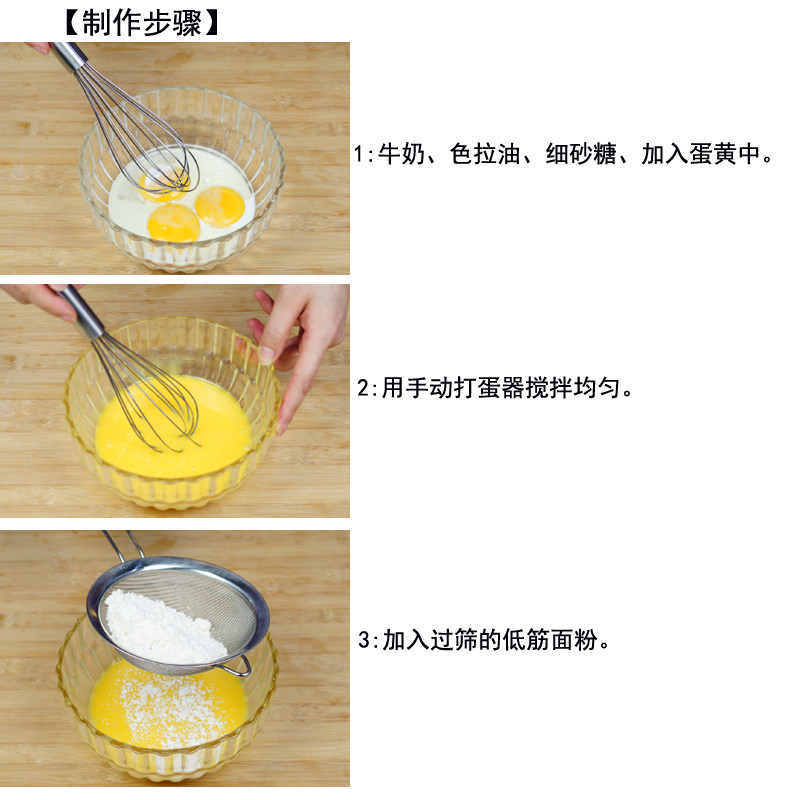 【制作步骤】

1:牛奶、色拉油、细砂糖、加入蛋黄中。

2:用手动打蛋器搅拌均匀。

3:加入过筛的低筋面粉。