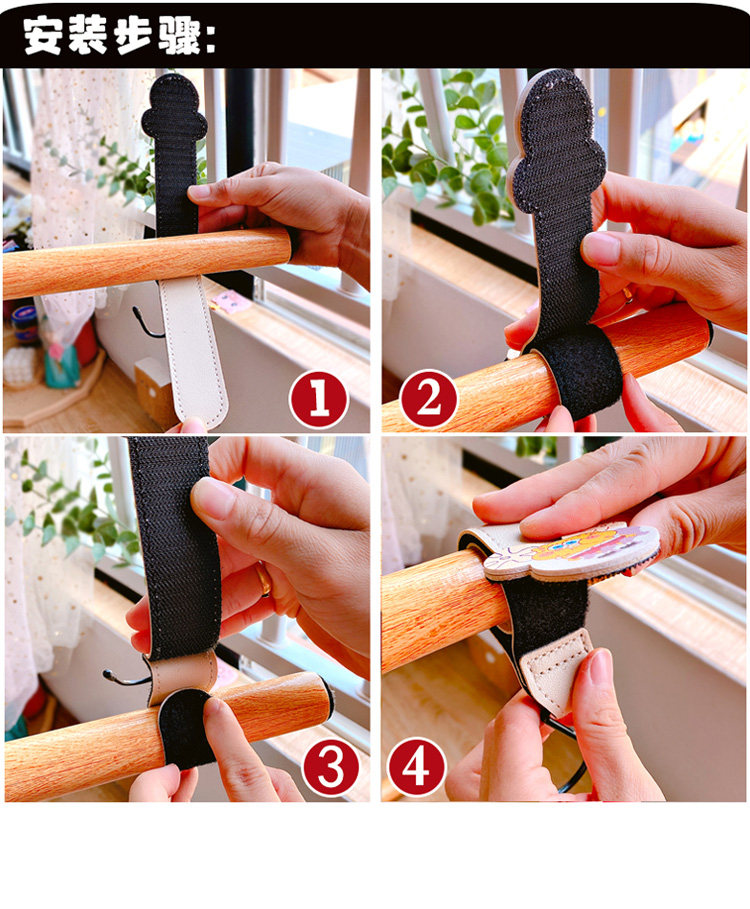 安装步骤:

1

2

3

4