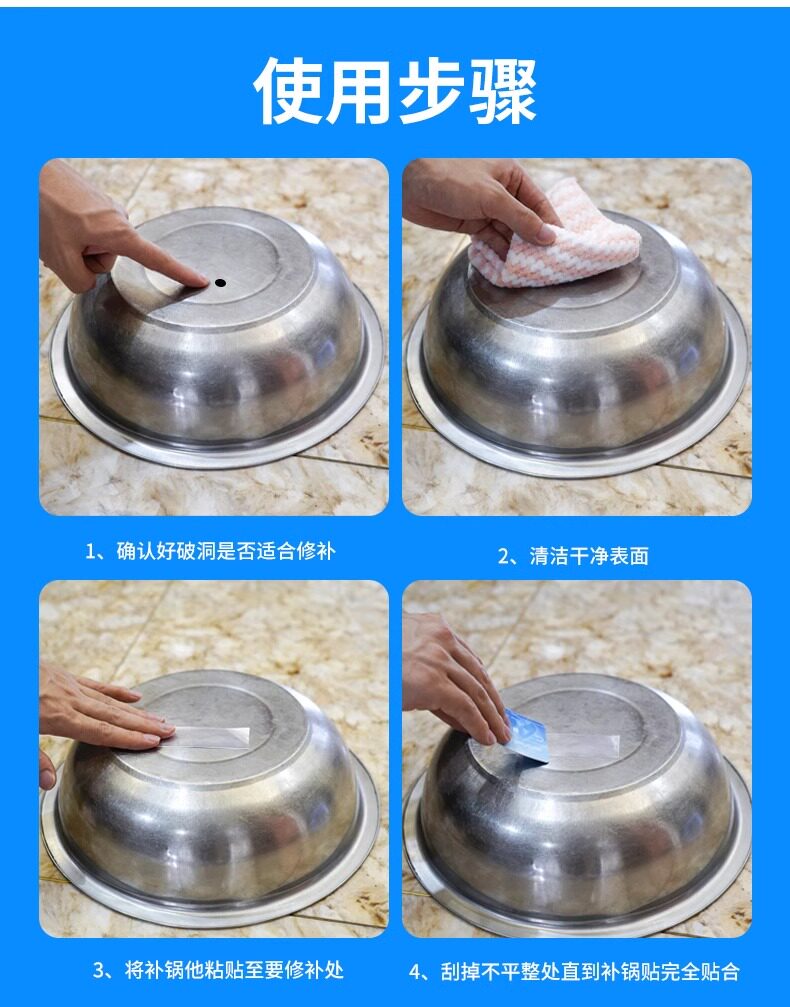 使用步骤

1、确认好破洞是否适合修补

2、清洁干净表面

3、将补锅他粘贴至要修补处

4、刮掉不平整处直到补锅贴完全贴合