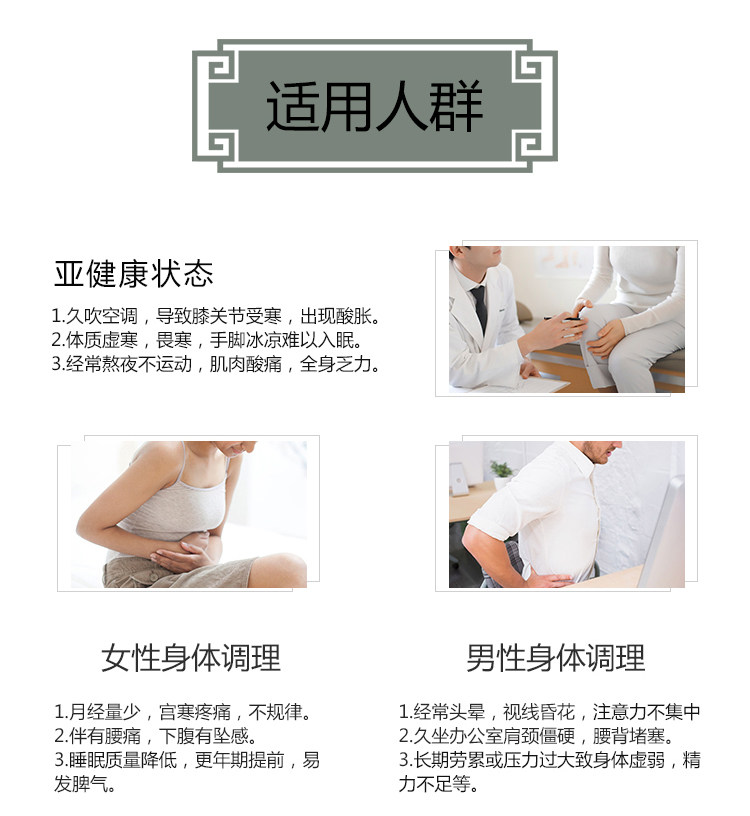 适用人群

亚健康状态

1.久吹空调，导致膝关节受寒，出现酸胀。
2.体质虚寒，畏寒，手脚冰凉难以入眠。
3.经常熬夜不运动，肌肉酸痛，全身乏力。

女性身体调理

1.月经量少，宫寒疼痛，不规律。
2.伴有腰痛，下腹有坠感。
3.睡眠质量降低，更年期提前，易发脾气。

男性身体调理

1.经常头晕，视线昏花，注意力不集中
2.久坐办公室肩颈僵硬，腰背堵塞。
3.长期劳累或压力过大致身体虚弱，精力不足等。