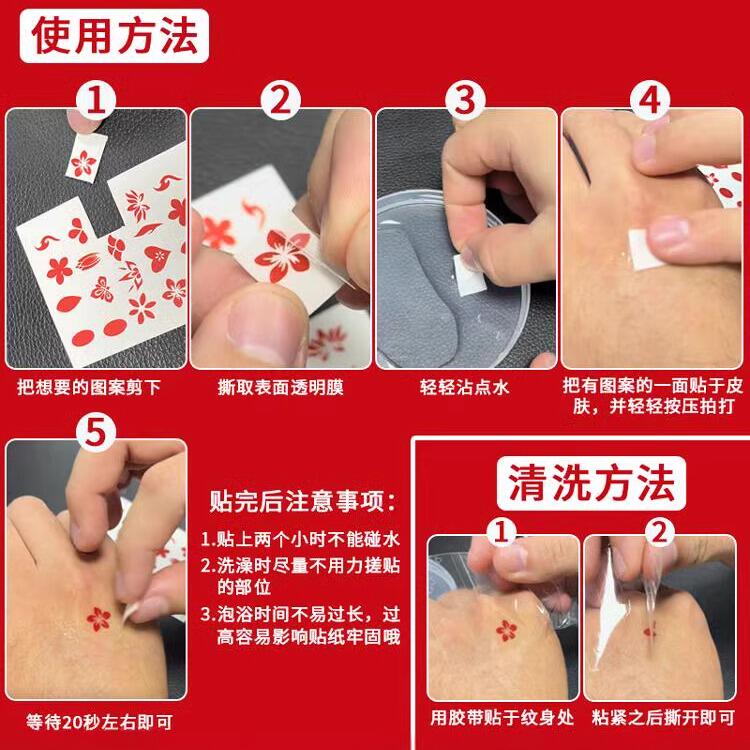 使用方法

1
把想要的图案剪下

2
撕取表面透明膜

3
轻轻沾点水

4
把有图案的一面贴于皮肤，并轻轻按压拍打

5
等待20秒左右即可

贴完后注意事项：
1.贴上两个小时不能碰水
2.洗澡时尽量不用力搓贴的部位
3.泡浴时间不易过长，过高容易影响贴纸牢固哦

清洗方法

1
用胶带贴于纹身处

2
粘紧之后撕开即可