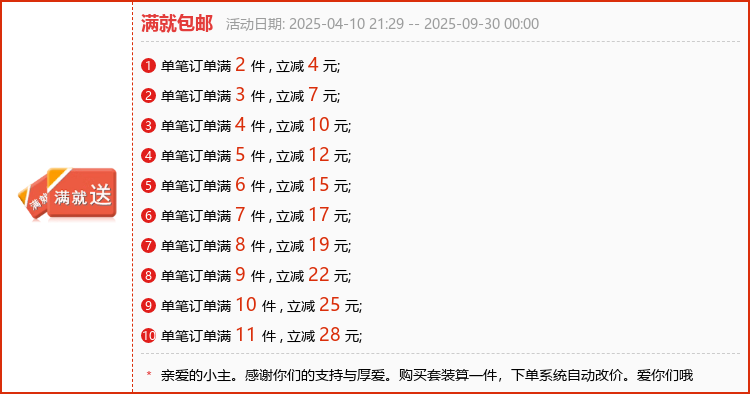 满就送

满就包邮 活动日期: 2025-04-10 21:29 -- 2025-09-30 00:00

❶ 单笔订单满2件，立减4元;
❷ 单笔订单满3件，立减7元;
❸ 单笔订单满4件，立减10元;
❹ 单笔订单满5件，立减12元;
❺ 单笔订单满6件，立减15元;
❻ 单笔订单满7件，立减17元;
❼ 单笔订单满8件，立减19元;
❽ 单笔订单满9件，立减22元;
❾ 单笔订单满10件，立减25元;
❿ 单笔订单满11件，立减28元;

* 亲爱的小主。感谢你们的支持与厚爱。购买套装算一件，下单系统自动改价。爱你们哦