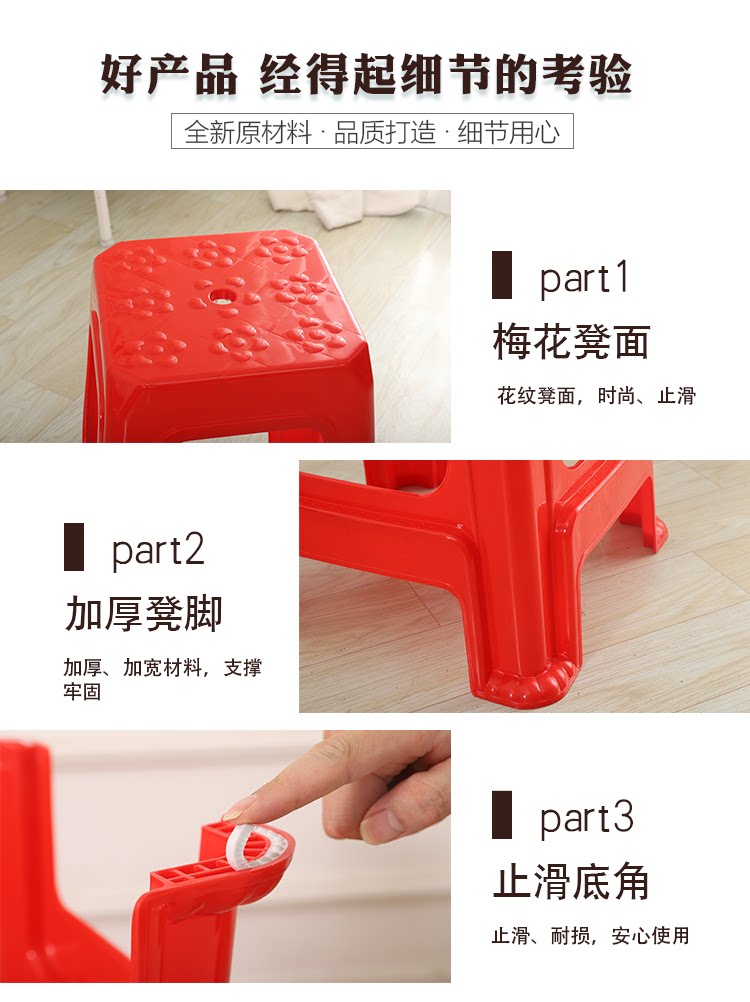 好产品 经得起细节的考验

全新原材料 · 品质打造 · 细节用心

part1

梅花凳面

花纹凳面，时尚、止滑

part2

加厚凳脚

加厚、加宽材料，支撑牢固

part3

止滑底角

止滑、耐损，安心使用