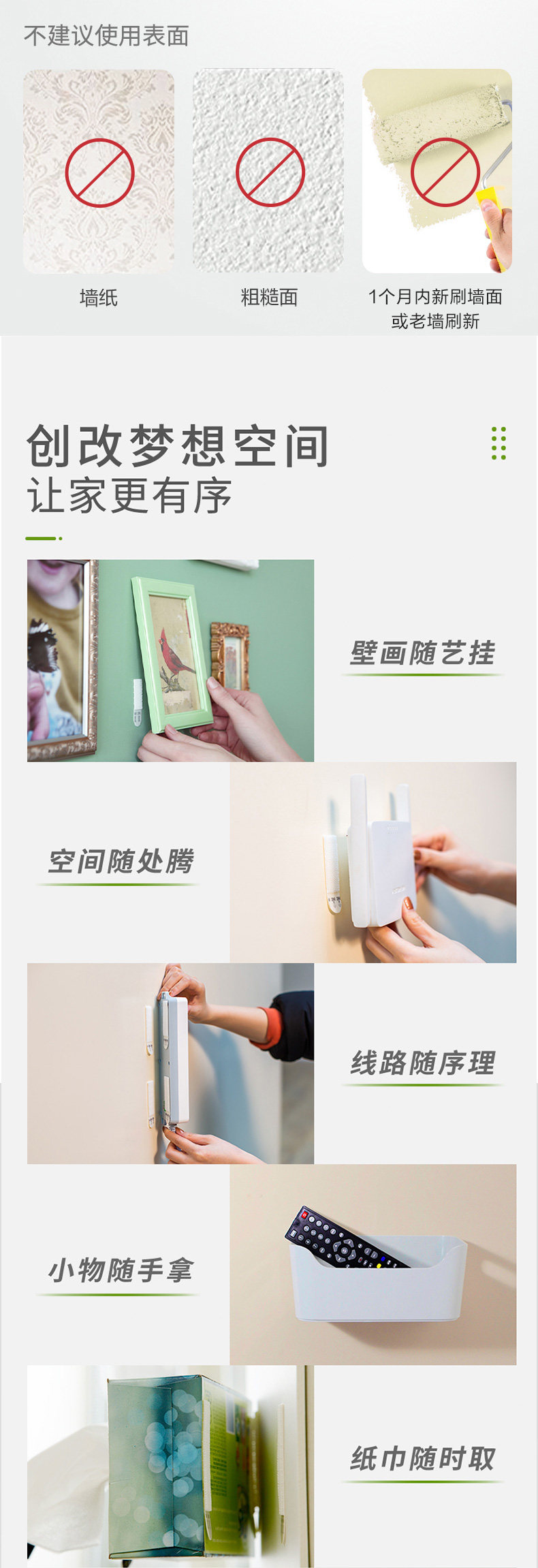 不建议使用表面

墙纸

粗糙面

1个月内新刷墙面或老墙刷新

创改梦想空间
让家更有序

壁画随艺挂

空间随处腾

线路随序理

小物随手拿

纸巾随时取