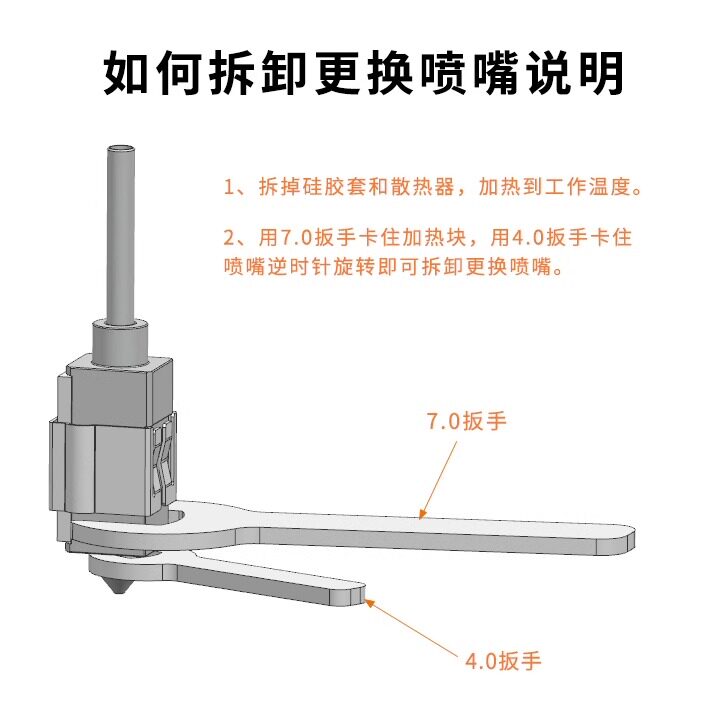 如何拆卸更换喷嘴说明

1、拆掉硅胶套和散热器，加热到工作温度。

2、用7.0扳手卡住加热块，用4.0扳手卡住喷嘴逆时针旋转即可拆卸更换喷嘴。

7.0扳手

4.0扳手