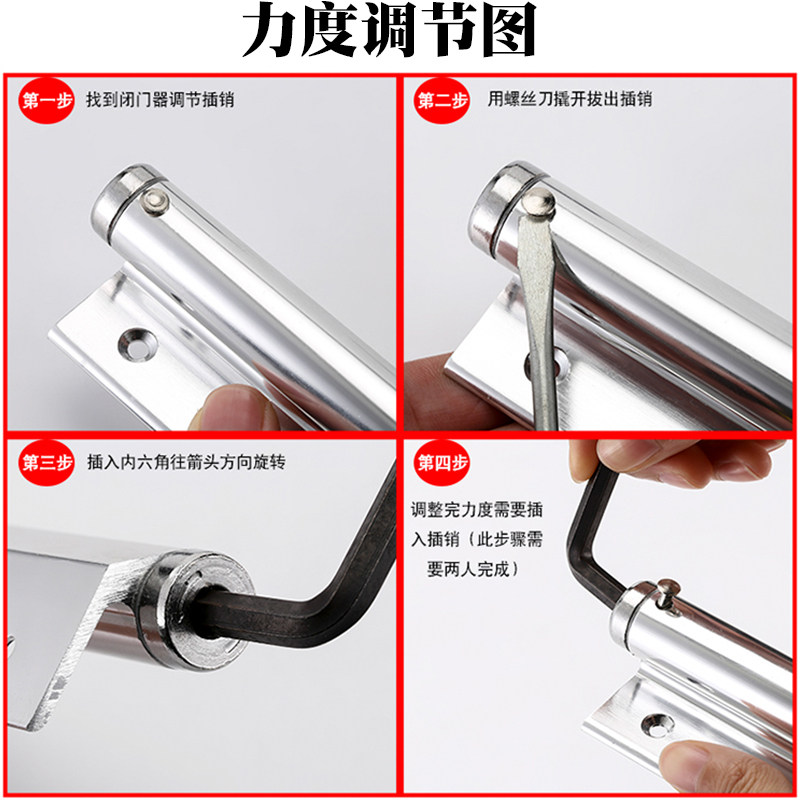 力度调节图

第一步 找到闭门器调节插销

第二步 用螺丝刀撬开拔出插销

第三步 插入内六角往箭头方向旋转

第四步

调整完力度需要插入插销（此步骤需要两人完成）