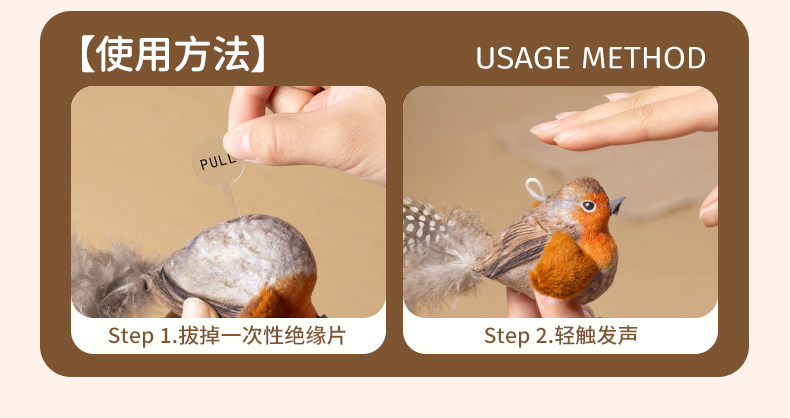 【使用方法】

USAGE METHOD

PULL

Step 1.拔掉一次性绝缘片

Step 2.轻触发声