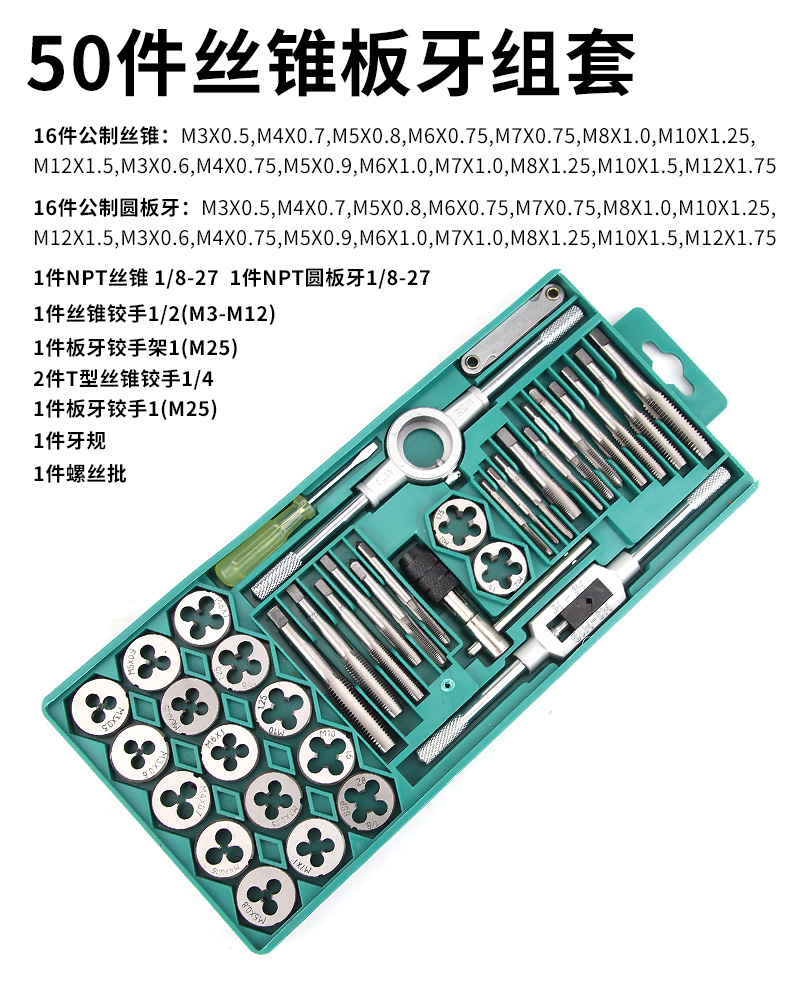 50件丝锥板牙组套

16件公制丝锥：M3X0.5,M4X0.7,M5X0.8,M6X0.75,M7X0.75,M8X1.0,M10X1.25,M12X1.5,M3X0.6,M4X0.75,M5X0.9,M6X1.0,M7X1.0,M8X1.25,M10X1.5,M12X1.75

16件公制圆板牙：M3X0.5,M4X0.7,M5X0.8,M6X0.75,M7X0.75,M8X1.0,M10X1.25,M12X1.5,M3X0.6,M4X0.75,M5X0.9,M6X1.0,M7X1.0,M8X1.25,M10X1.5,M12X1.75

1件NPT丝锥 1/8-27 1件NPT圆板牙1/8-27

1件丝锥铰手1/2(M3-M12)

1件板牙铰手架1(M25)

2件T型丝锥铰手1/4

1件板牙铰手1(M25)

1件牙规

1件螺丝批