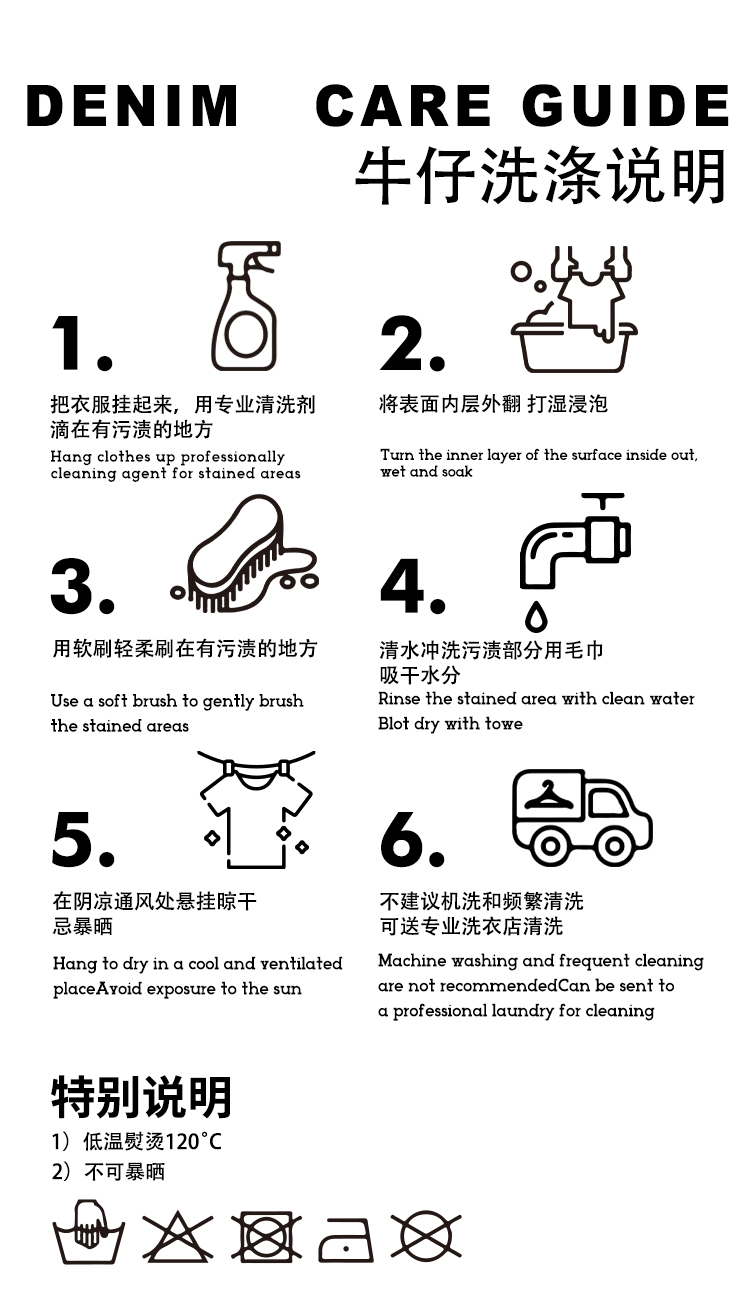 DENIM CARE GUIDE
牛仔洗涤说明

1.
把衣服挂起来，用专业清洗剂滴在有污渍的地方
Hang clothes up professionally cleaning agent for stained areas

2.
将表面内层外翻 打湿浸泡
Turn the inner layer of the surface inside out, wet and soak

3.
用软刷轻柔刷在有污渍的地方
Use a soft brush to gently brush the stained areas

4.
清水冲洗污渍部分用毛巾吸干水分
Rinse the stained area with clean water Blot dry with towe

5.
在阴凉通风处悬挂晾干忌暴晒
Hang to dry in a cool and ventilated placeAvoid exposure to the sun

6.
不建议机洗和频繁清洗可送专业洗衣店清洗
Machine washing and frequent cleaning are not recommendedCan be sent to a professional laundry for cleaning

特别说明
1）低温熨烫120°C
2）不可暴晒