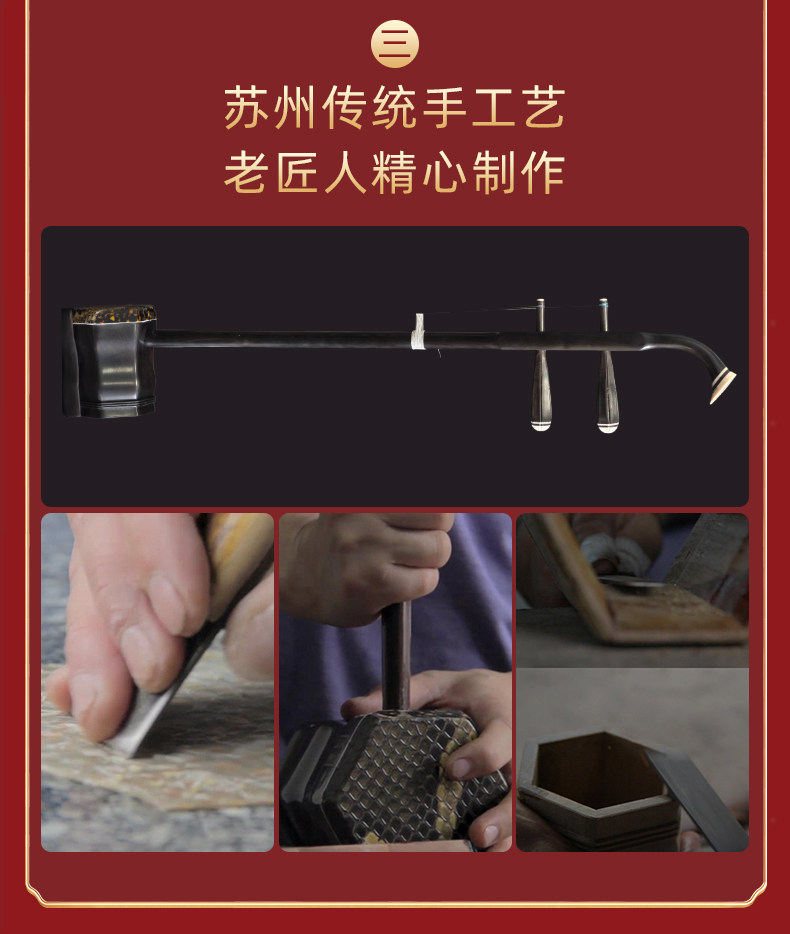 三

苏州传统手工艺
老匠人精心制作