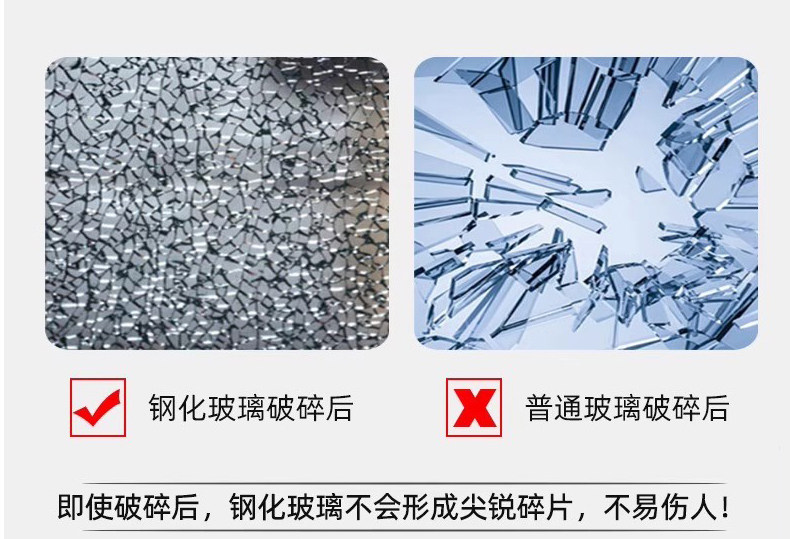 钢化玻璃破碎后

普通玻璃破碎后

即使破碎后，钢化玻璃不会形成尖锐碎片，不易伤人！