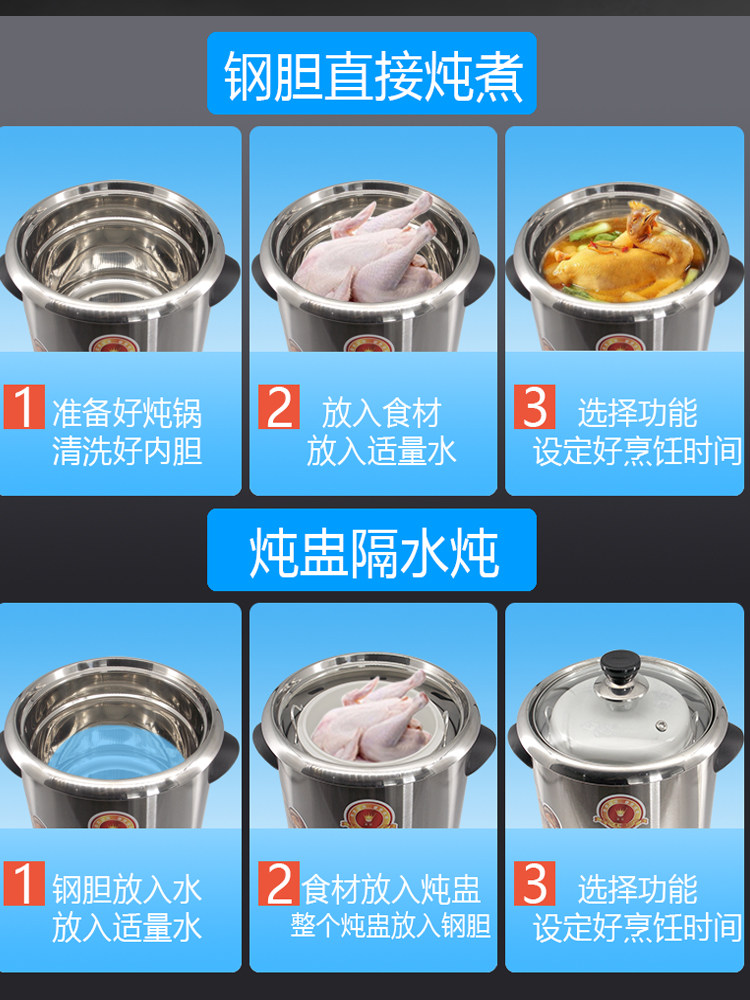 钢胆直接炖煮

1 准备好炖锅
清洗好内胆

2 放入食材
放入适量水

3 选择功能
设定好烹饪时间

炖盅隔水炖

1 钢胆放入水
放入适量水

2 食材放入炖盅
整个炖盅放入钢胆

3 选择功能
设定好烹饪时间