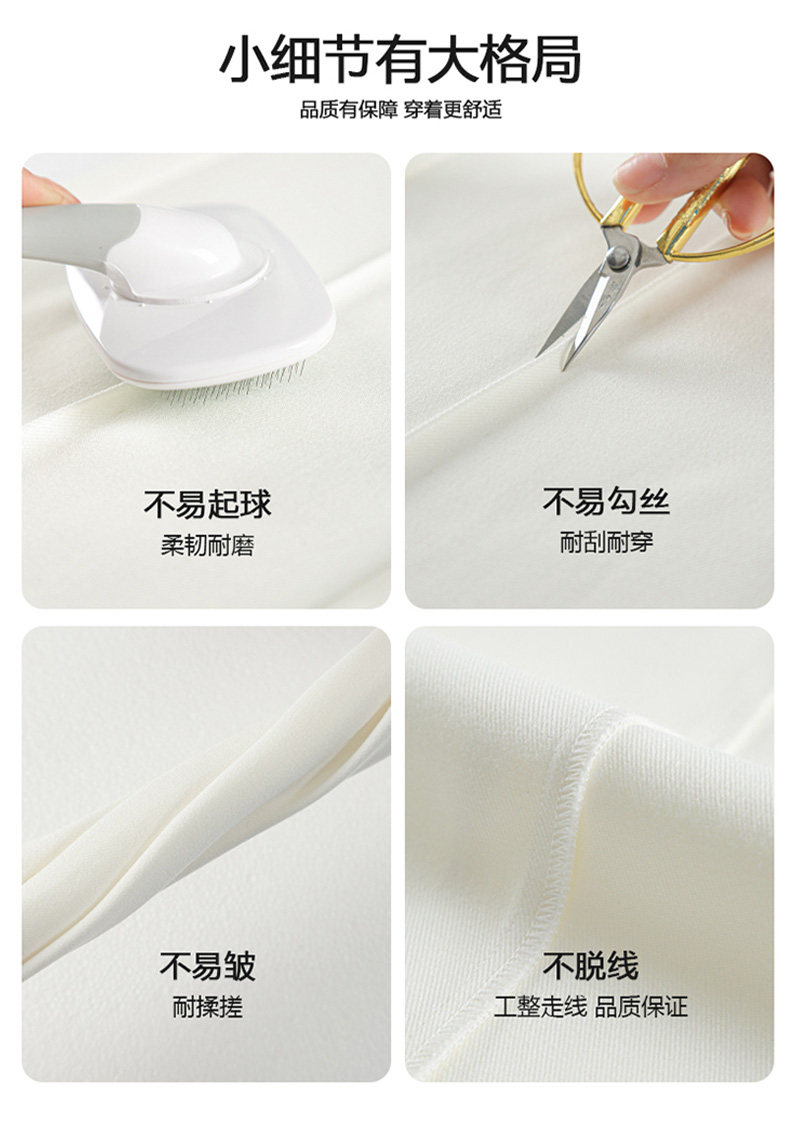 小细节有大格局

品质有保障 穿着更舒适

不易起球
柔韧耐磨

不易勾丝
耐刮耐穿

不易皱
耐揉搓

不脱线
工整走线 品质保证