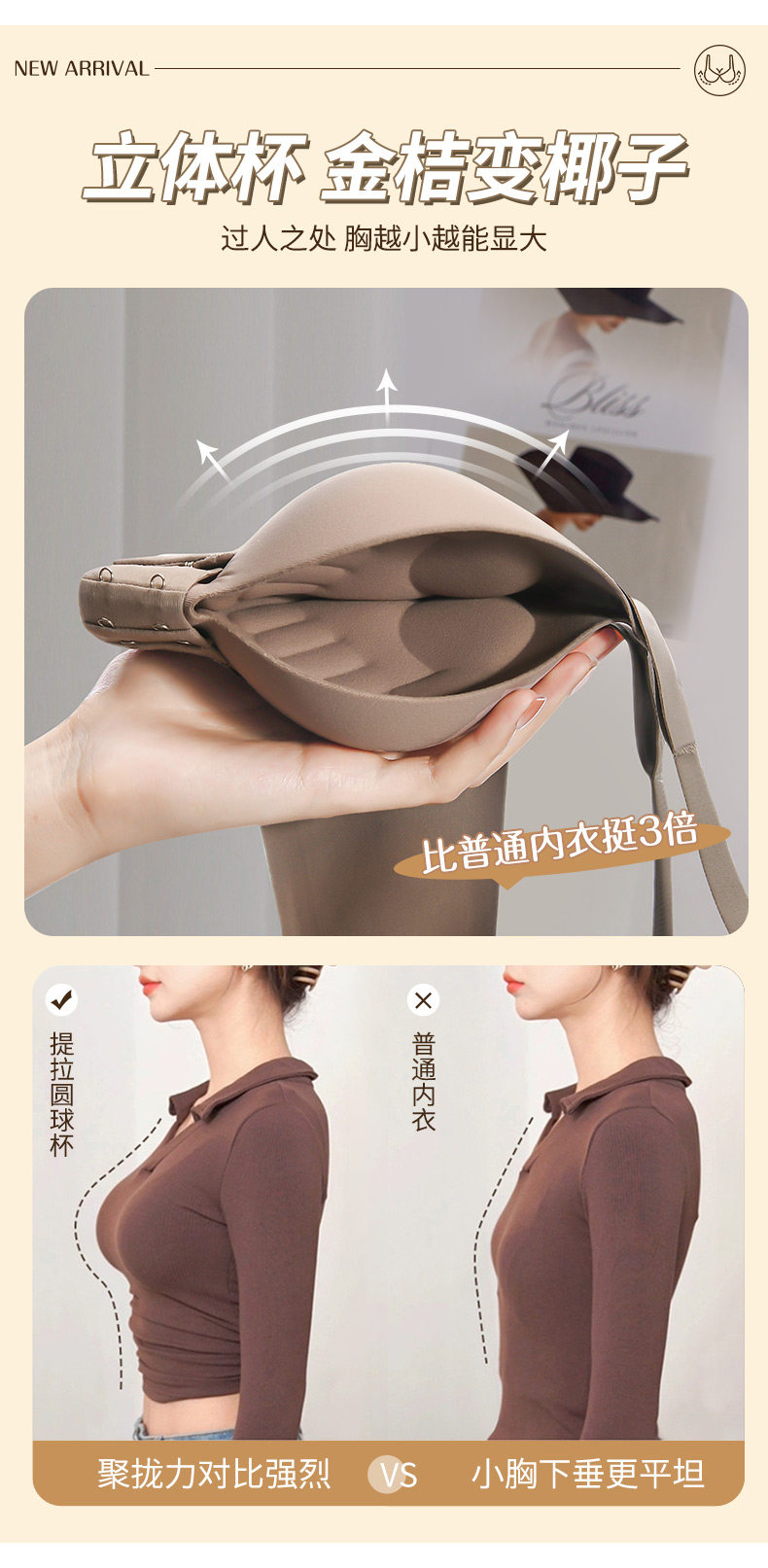 NEW ARRIVAL

立体杯 金桔变椰子

过人之处 胸越小越能显大

Bliss

比普通内衣挺3倍

提拉圆球杯

普通内衣

聚拢力对比强烈 VS 小胸下垂更平坦