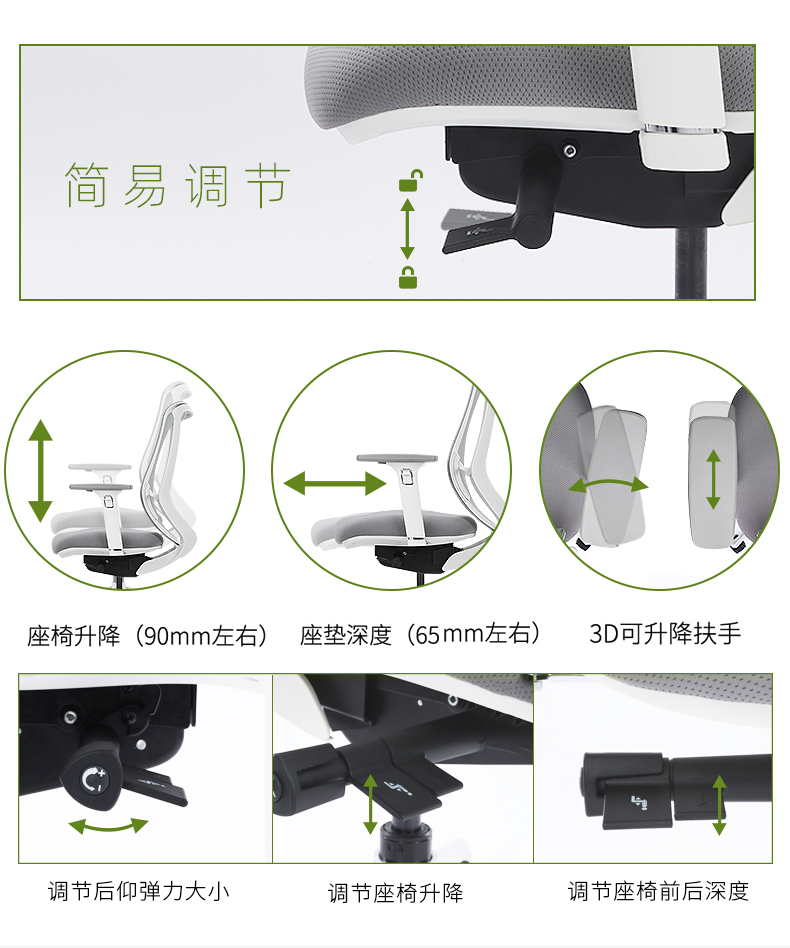 简易调节

座椅升降（90mm左右）

座垫深度（65mm左右）

3D可升降扶手

调节后仰弹力大小

调节座椅升降

调节座椅前后深度