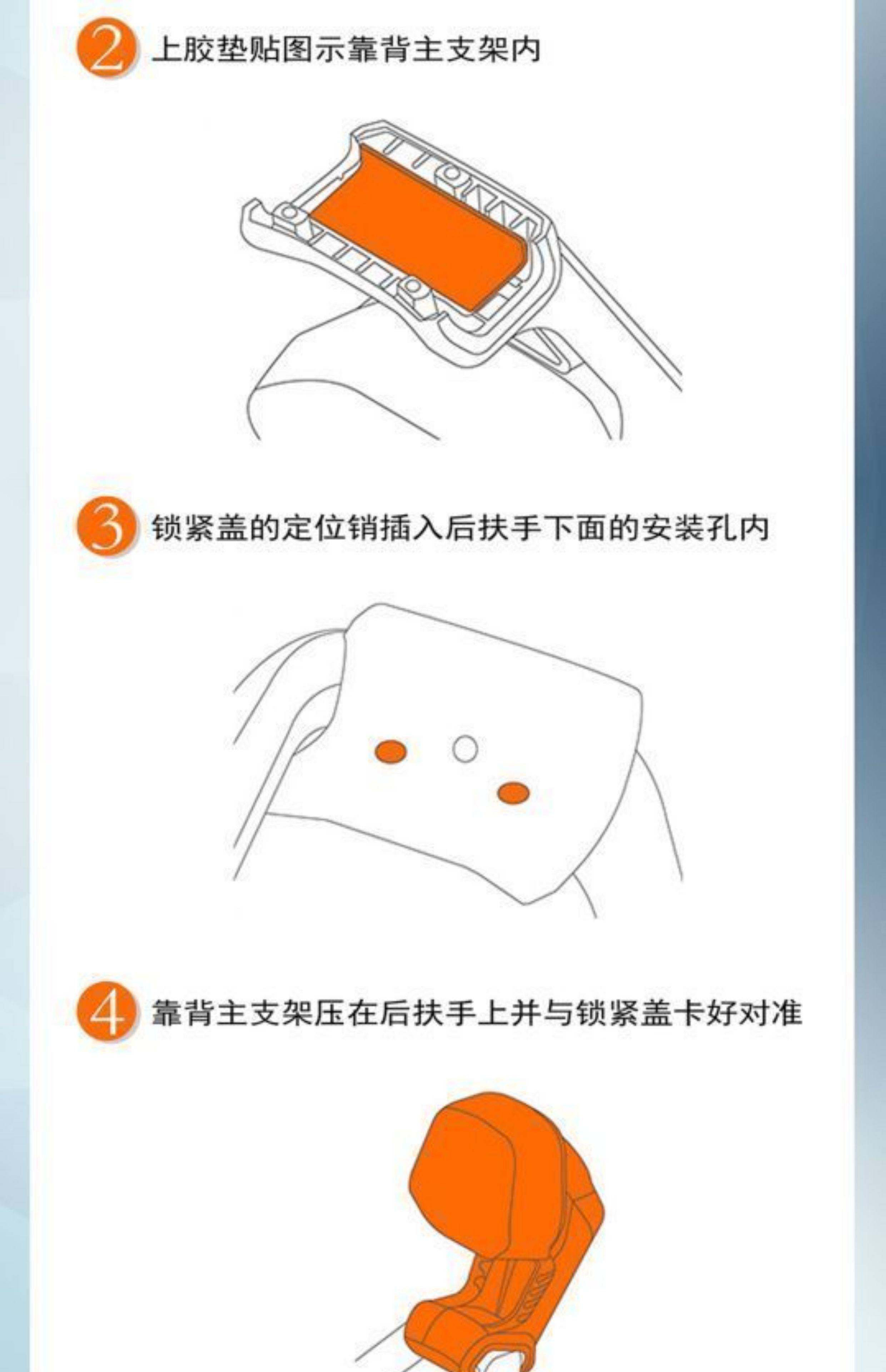 2 上胶垫贴图示靠背主支架内

3 锁紧盖的定位销插入后扶手下面的安装孔内

4 靠背主支架压在后扶手上并与锁紧盖卡好对准