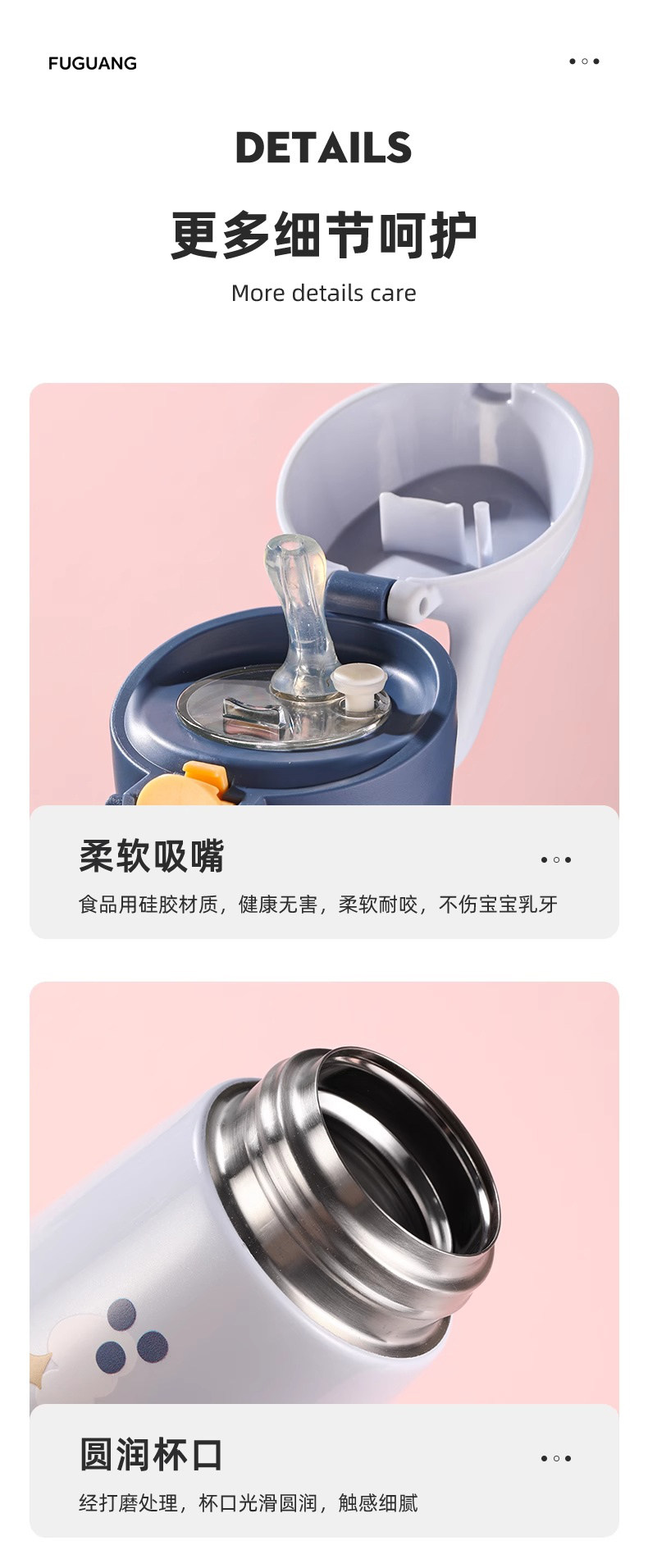 FUGUANG

DETAILS

更多细节呵护

More details care

柔软吸嘴

食品用硅胶材质，健康无害，柔软耐咬，不伤宝宝乳牙

圆润杯口

经打磨处理，杯口光滑圆润，触感细腻