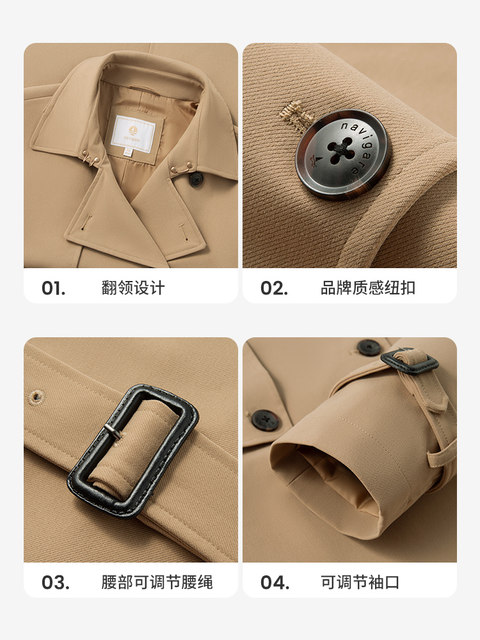 navigare

01. 翻领设计

02. 品牌质感纽扣

03. 腰部可调节腰绳

04. 可调节袖口