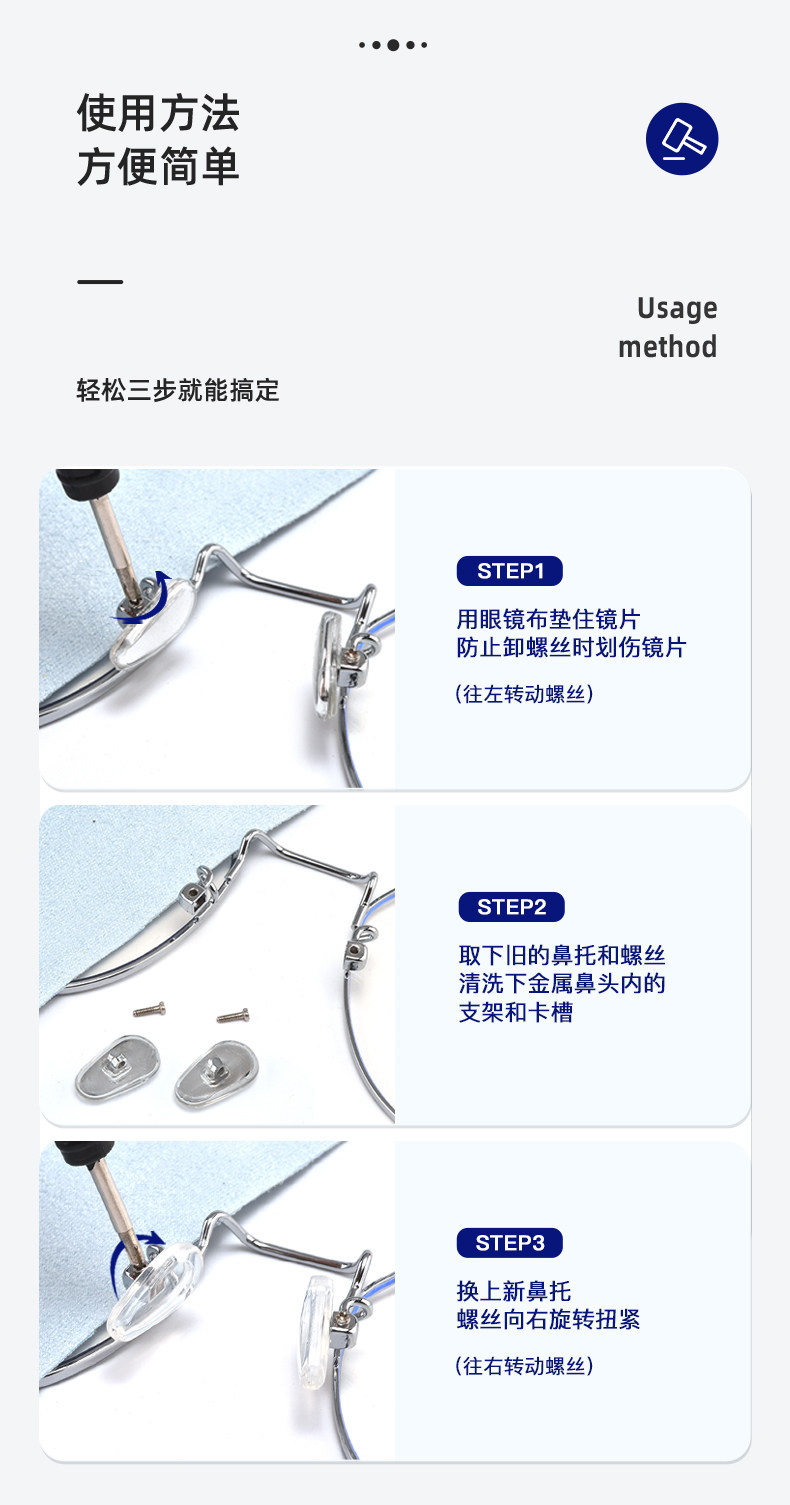 使用方法
方便简单

Usage method

轻松三步就能搞定

STEP1

用眼镜布垫住镜片
防止卸螺丝时划伤镜片

(往左转动螺丝)

STEP2

取下旧的鼻托和螺丝
清洗下金属鼻头内的
支架和卡槽

STEP3

换上新鼻托
螺丝向右旋转扭紧

(往右转动螺丝)