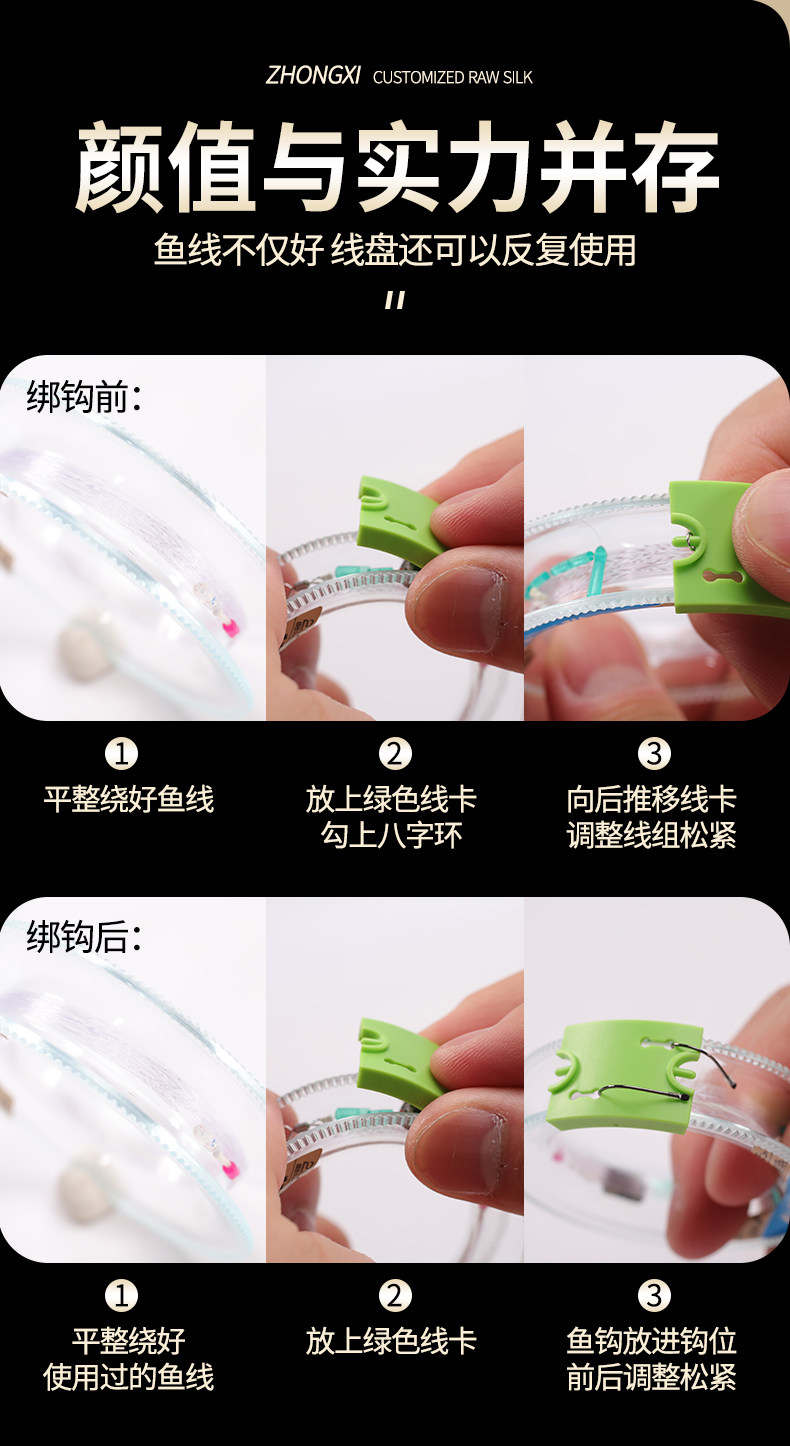 ZHONGXI CUSTOMIZED RAW SILK

颜值与实力并存

鱼线不仅好 线盘还可以反复使用

"

绑钩前:

1
平整绕好鱼线

2
放上绿色线卡
勾上八字环

3
向后推移线卡
调整线组松紧

绑钩后:

1
平整绕好
使用过的鱼线

2
放上绿色线卡

3
鱼钩放进钩位
前后调整松紧