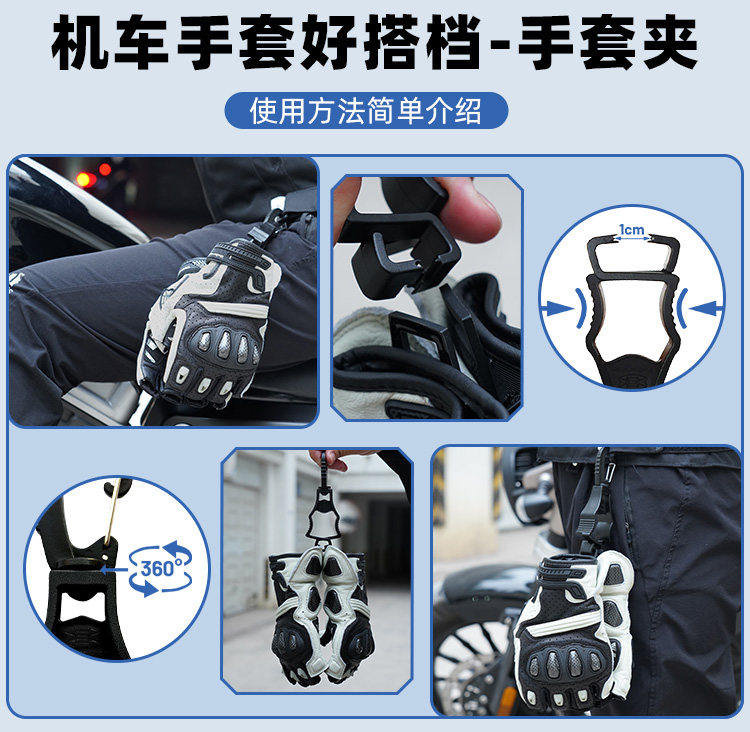 机车手套好搭档-手套夹

使用方法简单介绍

1cm

360°