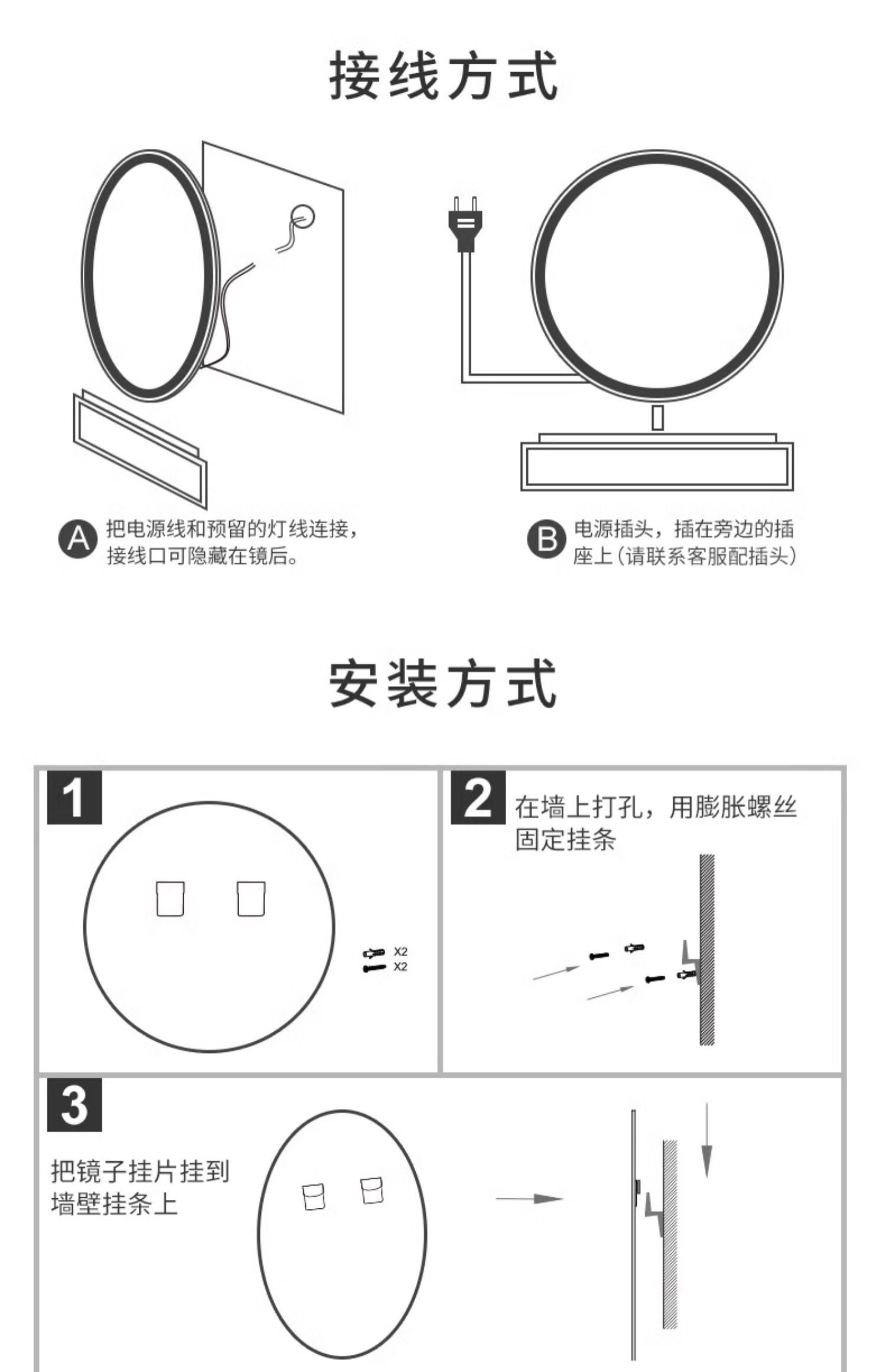 接线方式

A 把电源线和预留的灯线连接，接线口可隐藏在镜后。

B 电源插头，插在旁边的插座上（请联系客服配插头）

安装方式

1

X2
X2

2 在墙上打孔，用膨胀螺丝固定挂条

3 把镜子挂片挂到墙壁挂条上