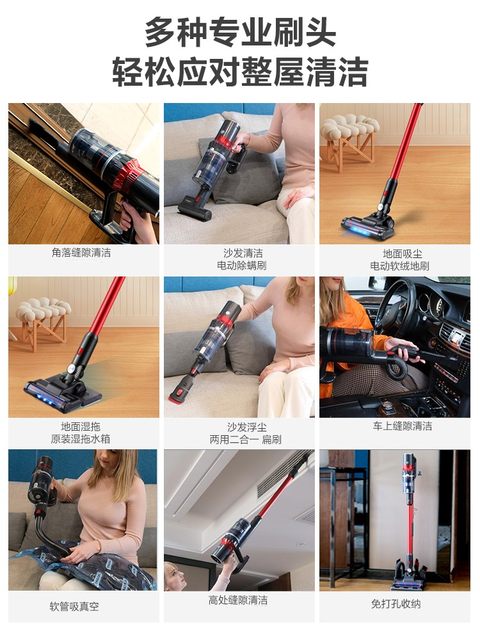 多种专业刷头
轻松应对整屋清洁

角落缝隙清洁

沙发清洁
电动除螨刷

地面吸尘
电动软绒地刷

地面湿拖
原装湿拖水箱

沙发浮尘
两用二合一 扁刷

车上缝隙清洁

软管吸真空

高处缝隙清洁

免打孔收纳