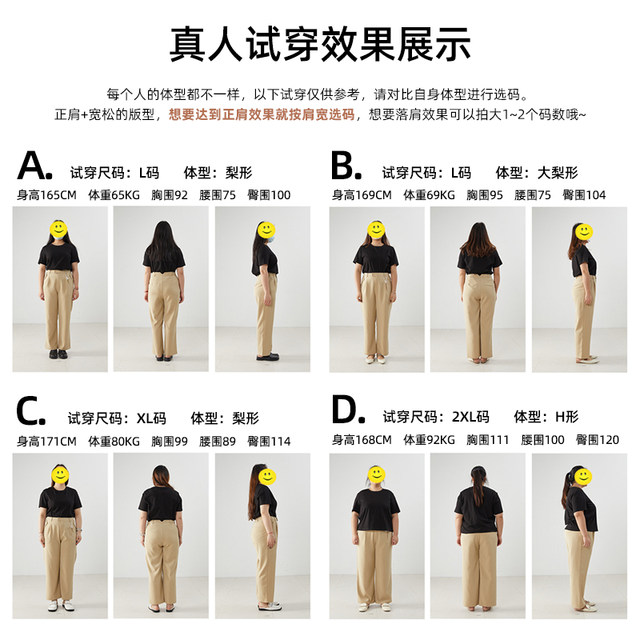 真人试穿效果展示

每个人的体型都不一样，以下试穿仅供参考，请对比自身体型进行选码。
正肩+宽松的版型，想要达到正肩效果就按肩宽选码，想要落肩效果可以拍大1~2个码数哦~

A. 试穿尺码：L码 体型：梨形
身高165CM 体重65KG 胸围92 腰围75 臀围100

B. 试穿尺码：L码 体型：大梨形
身高169CM 体重69KG 胸围95 腰围75 臀围104

C. 试穿尺码：XL码 体型：梨形
身高171CM 体重80KG 胸围99 腰围89 臀围114

D. 试穿尺码：2XL码 体型：H形
身高168CM 体重92KG 胸围111 腰围100 臀围120