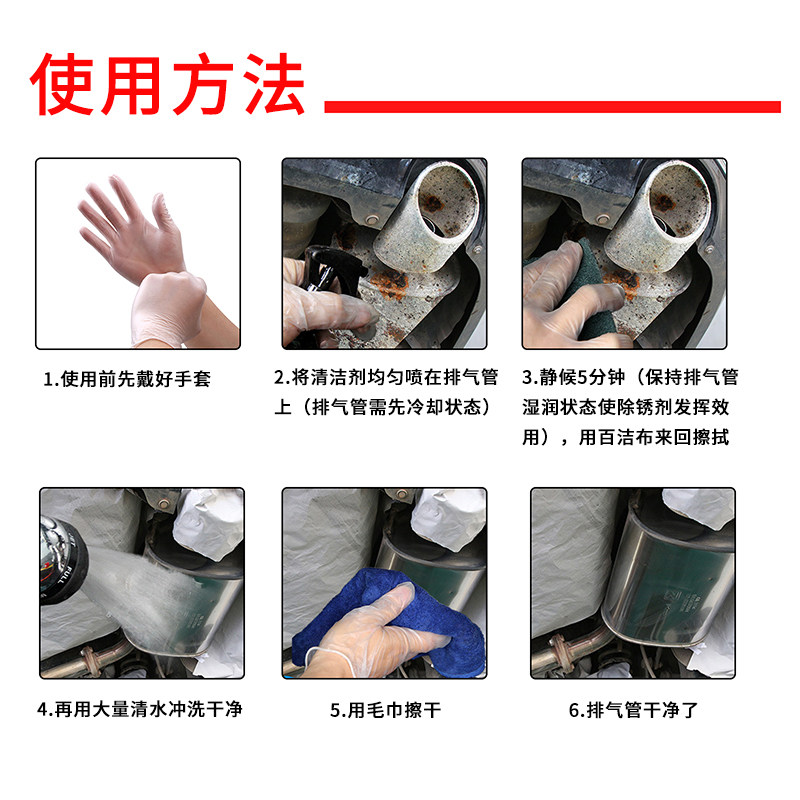 使用方法

1.使用前先戴好手套

2.将清洁剂均匀喷在排气管上（排气管需先冷却状态）

3.静候5分钟（保持排气管湿润状态使除锈剂发挥效用），用百洁布来回擦拭

4.再用大量清水冲洗干净

5.用毛巾擦干

6.排气管干净了