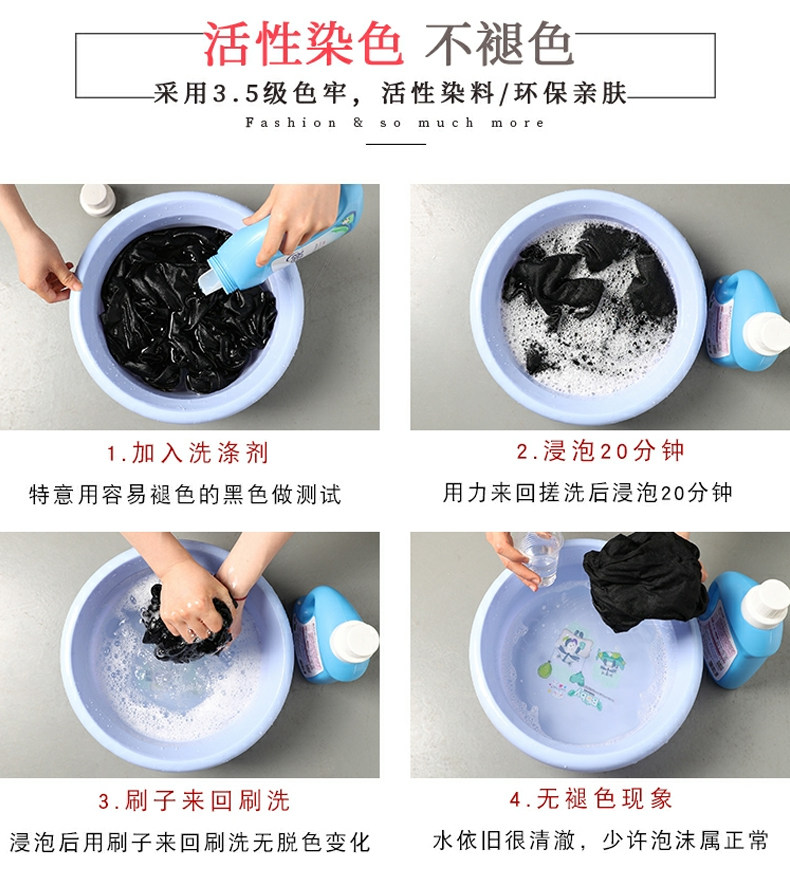 活性染色 不褪色

采用3.5级色牢，活性染料/环保亲肤

Fashion & so much more

1.加入洗涤剂

特意用容易褪色的黑色做测试

2.浸泡20分钟

用力来回搓洗后浸泡20分钟

3.刷子来回刷洗

浸泡后用刷子来回刷洗无脱色变化

4.无褪色现象

水依旧很清澈，少许泡沫属正常