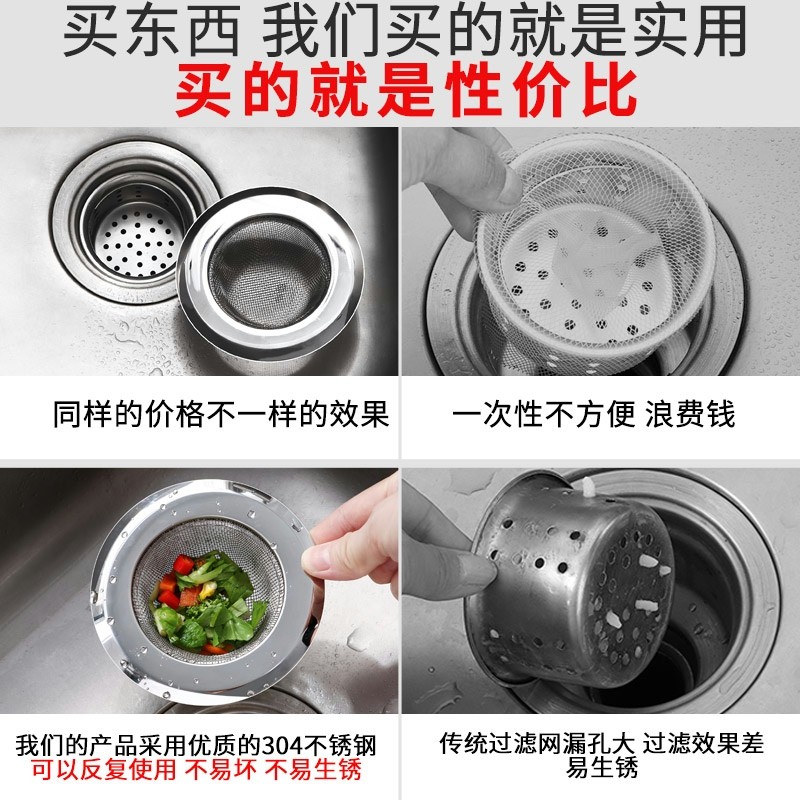 买东西 我们买的就是实用
买的就是性价比

同样的价格不一样的效果

一次性不方便 浪费钱

我们的产品采用优质的304不锈钢
可以反复使用 不易坏 不易生锈

传统过滤网漏孔大 过滤效果差
易生锈